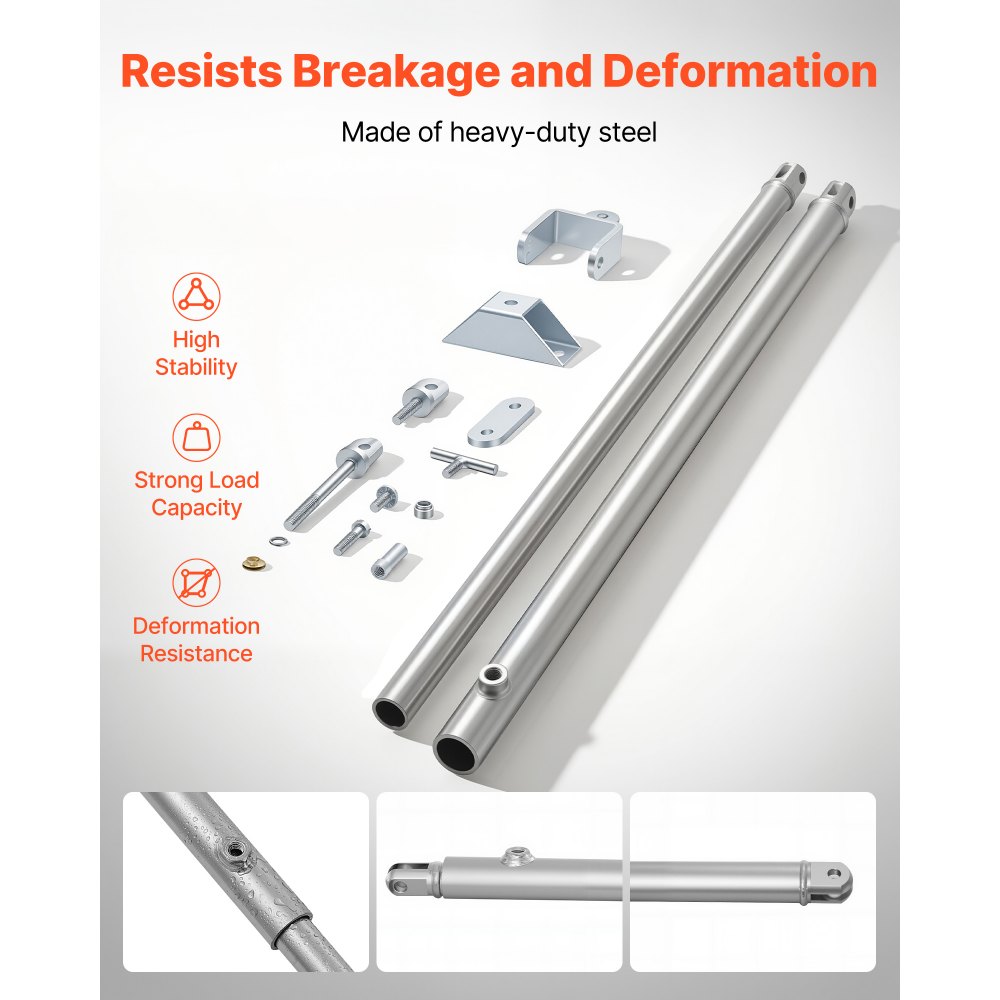 Resists Breakage and Deformation

Made of heavy-duty steel

High Stability

Strong Load Capacity

Deformation Resistance