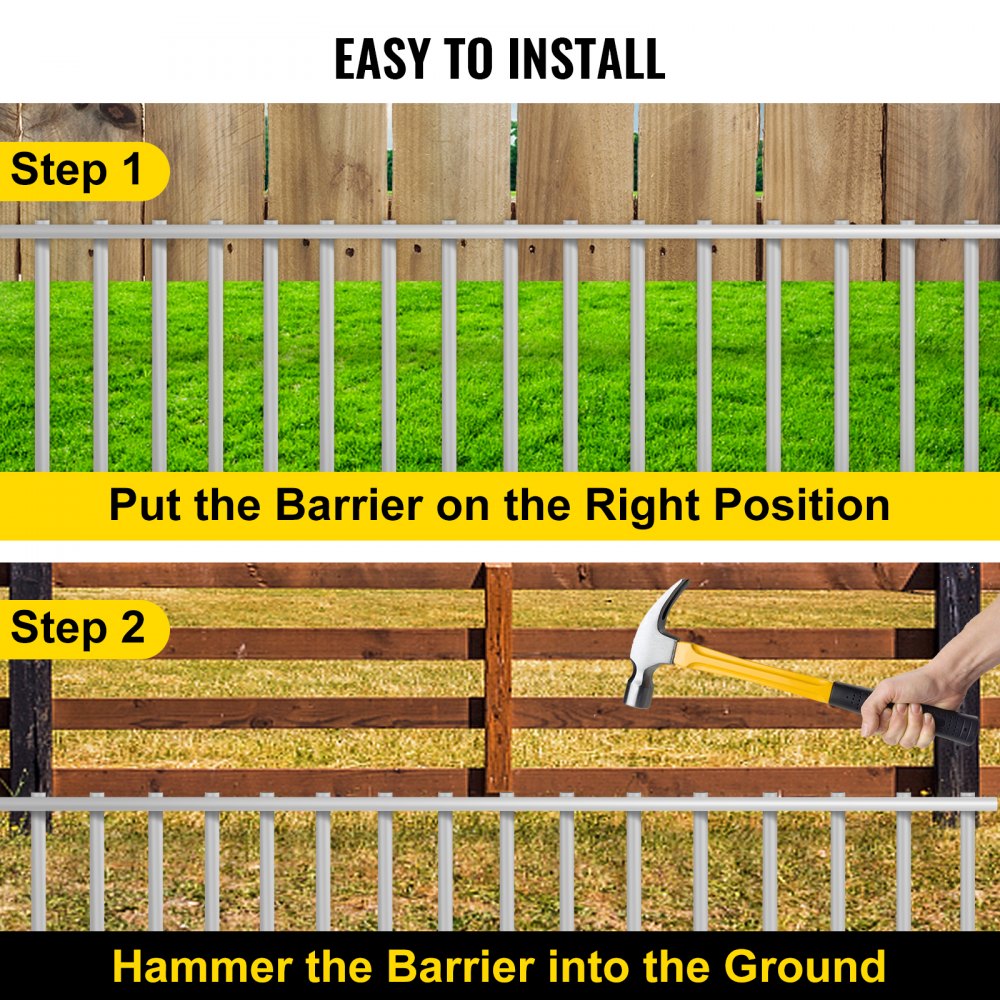 EASY TO INSTALL

Step 1

Put the Barrier on the Right Position

Step 2

Hammer the Barrier into the Ground