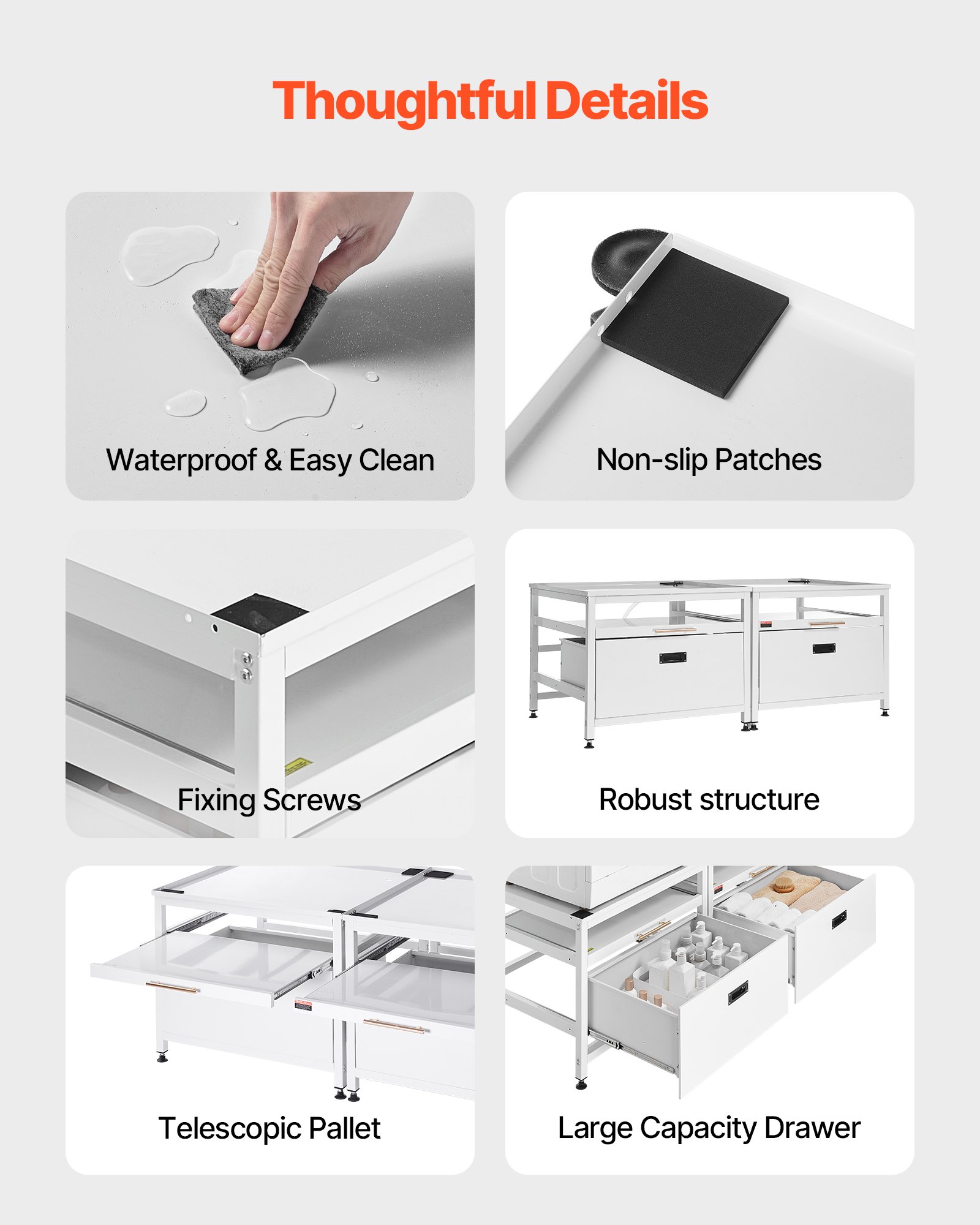 Thoughtful Details

Waterproof & Easy Clean

Non-slip Patches

Fixing Screws

Robust structure

Telescopic Pallet

Large Capacity Drawer