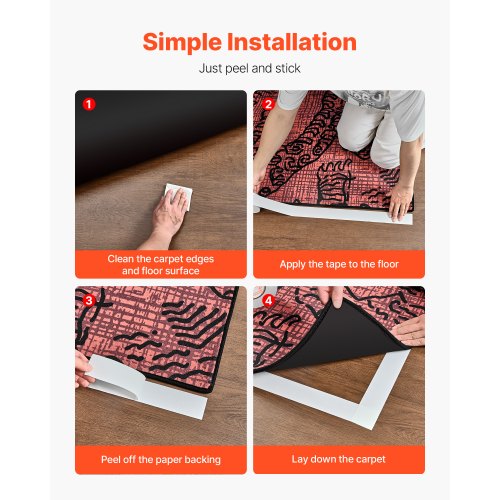 Simple Installation

Just peel and stick

1
Clean the carpet edges and floor surface

2
Apply the tape to the floor

3
Peel off the paper backing

4
Lay down the carpet