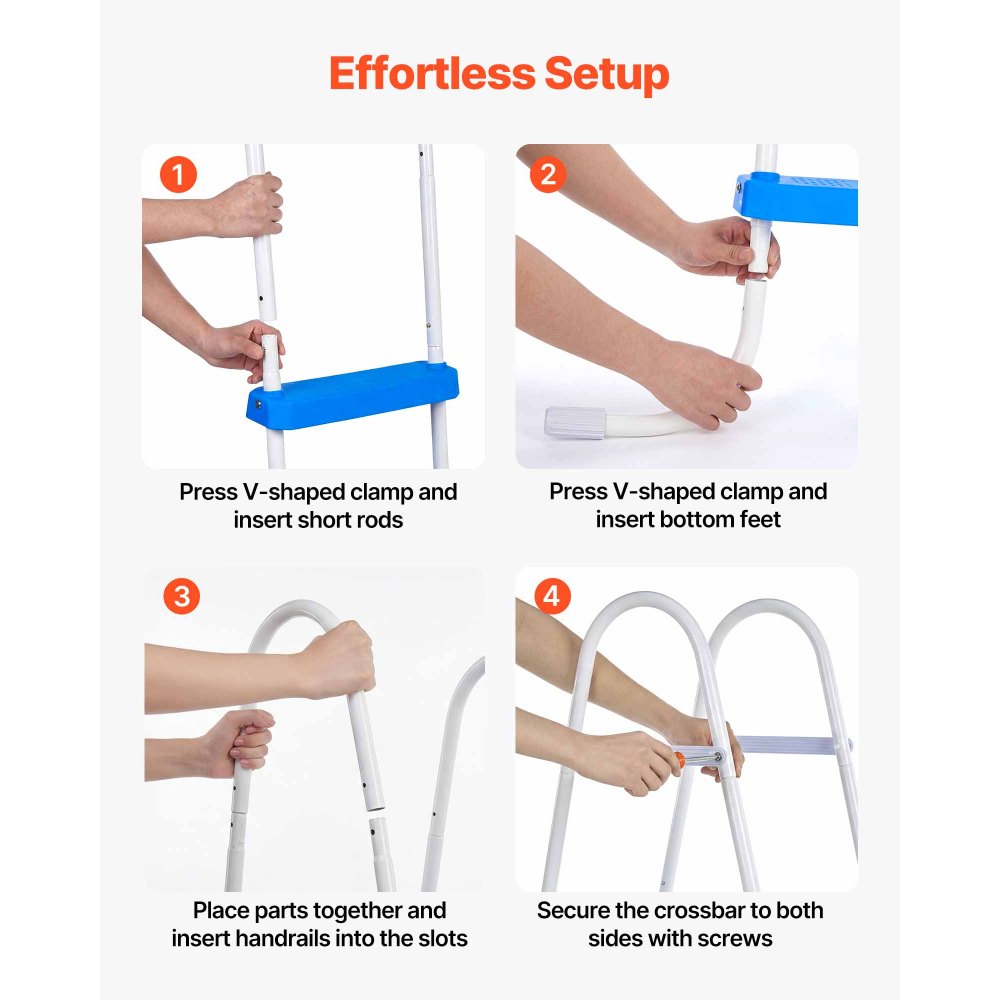 Effortless Setup

1

Press V-shaped clamp and insert short rods

2

Press V-shaped clamp and insert bottom feet

3

Place parts together and insert handrails into the slots

4

Secure the crossbar to both sides with screws