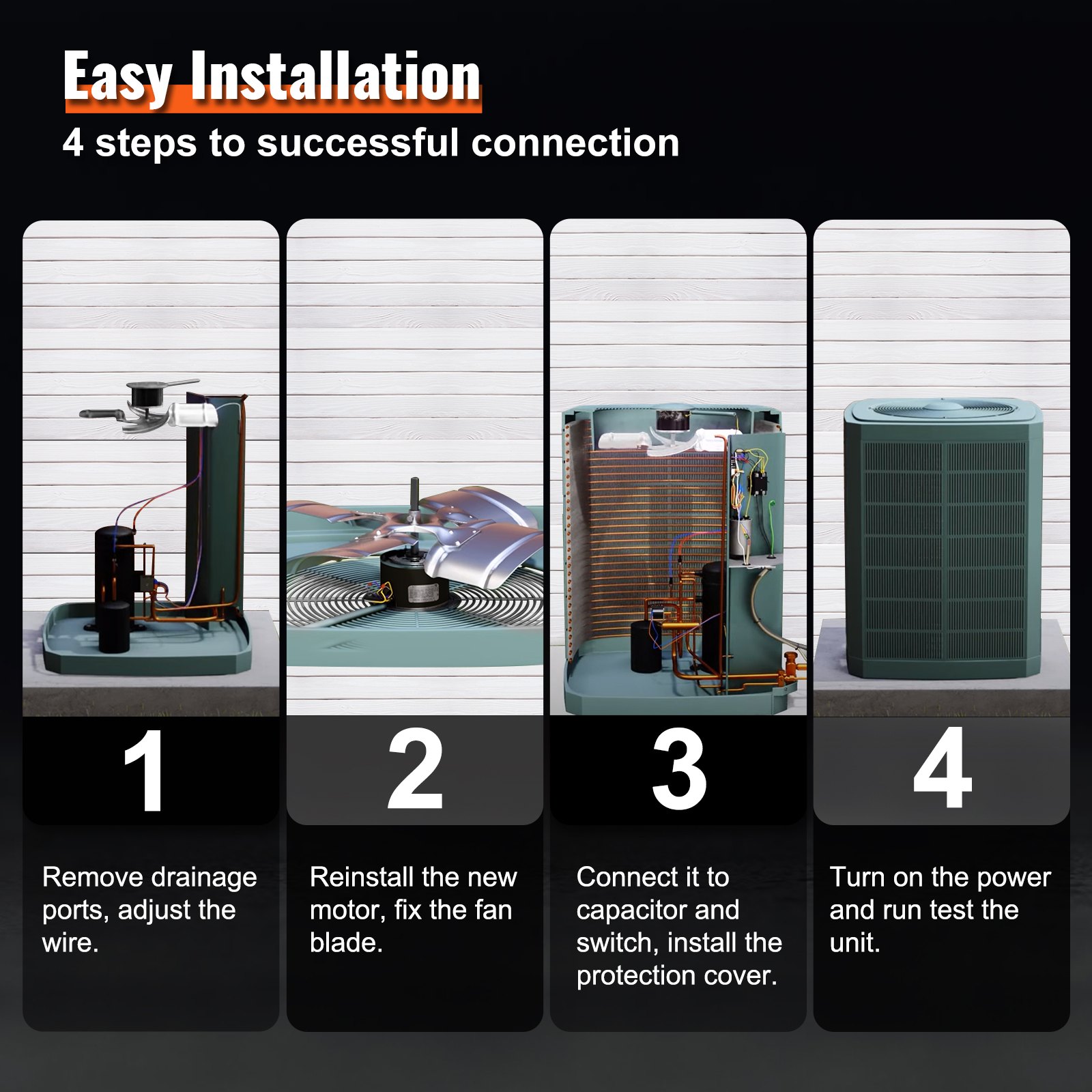 Easy Installation
4 steps to successful connection

1

Remove drainage ports, adjust the wire.

2

Reinstall the new motor, fix the fan blade.

3

Connect it to capacitor and switch, install the protection cover.

4

Turn on the power and run test the unit.