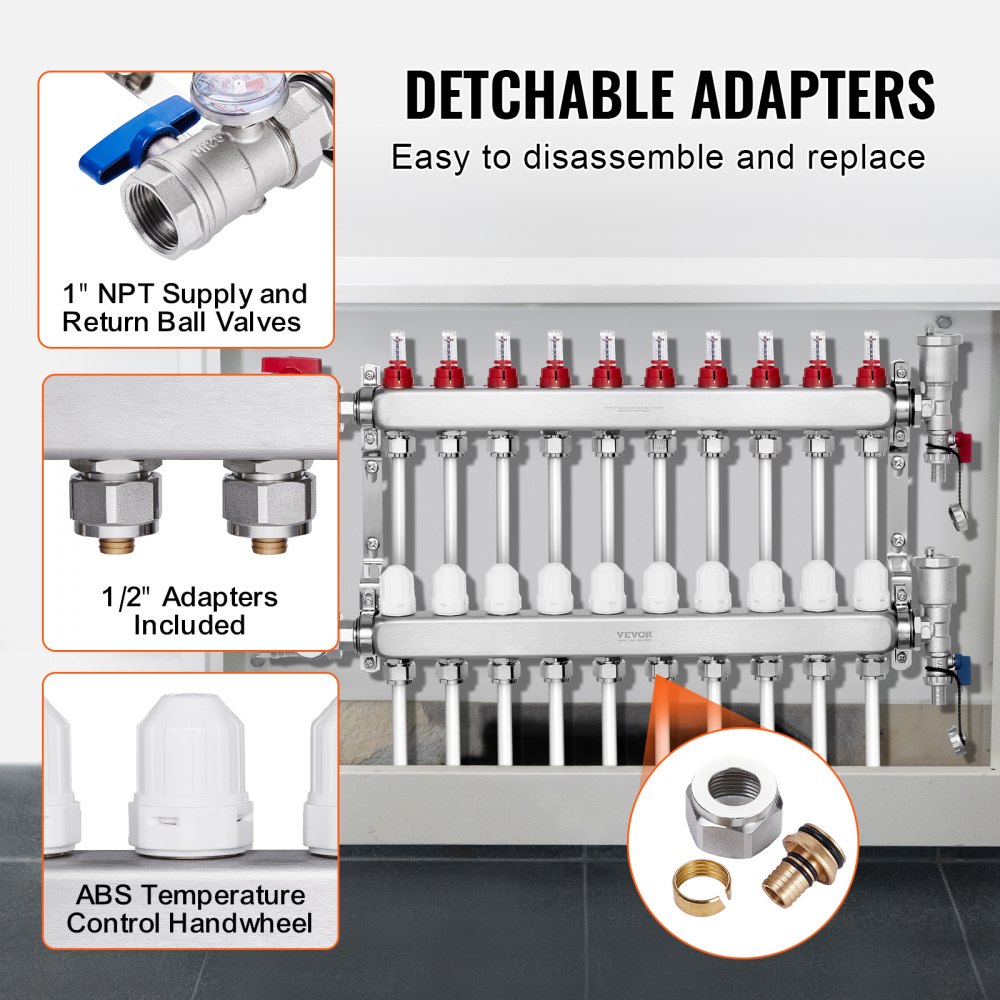 DETCHABLE ADAPTERS

Easy to disassemble and replace

1" NPT Supply and Return Ball Valves

1/2" Adapters Included

ABS Temperature Control Handwheel

VEVOR