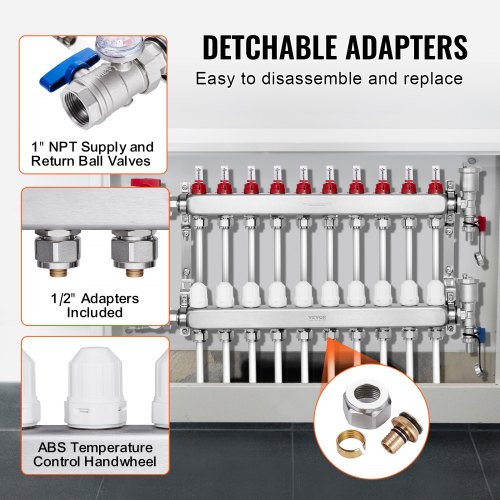 DETCHABLE ADAPTERS
Easy to disassemble and replace

1" NPT Supply and Return Ball Valves

1/2" Adapters Included

ABS Temperature Control Handwheel

VEVOR