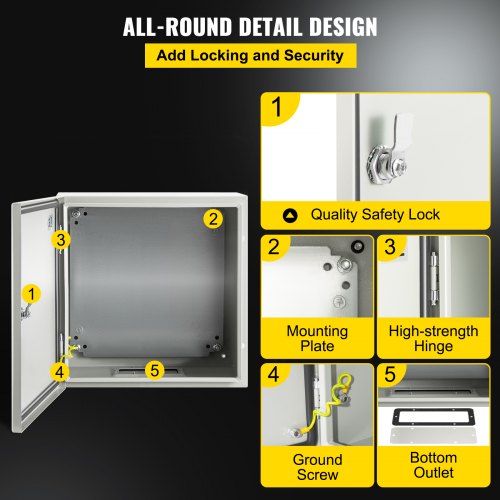 ALL-ROUND DETAIL DESIGN

Add Locking and Security

3

2

1

4

5

1

Quality Safety Lock

2

Mounting Plate

3

High-strength Hinge

4

Ground Screw

5

Bottom Outlet