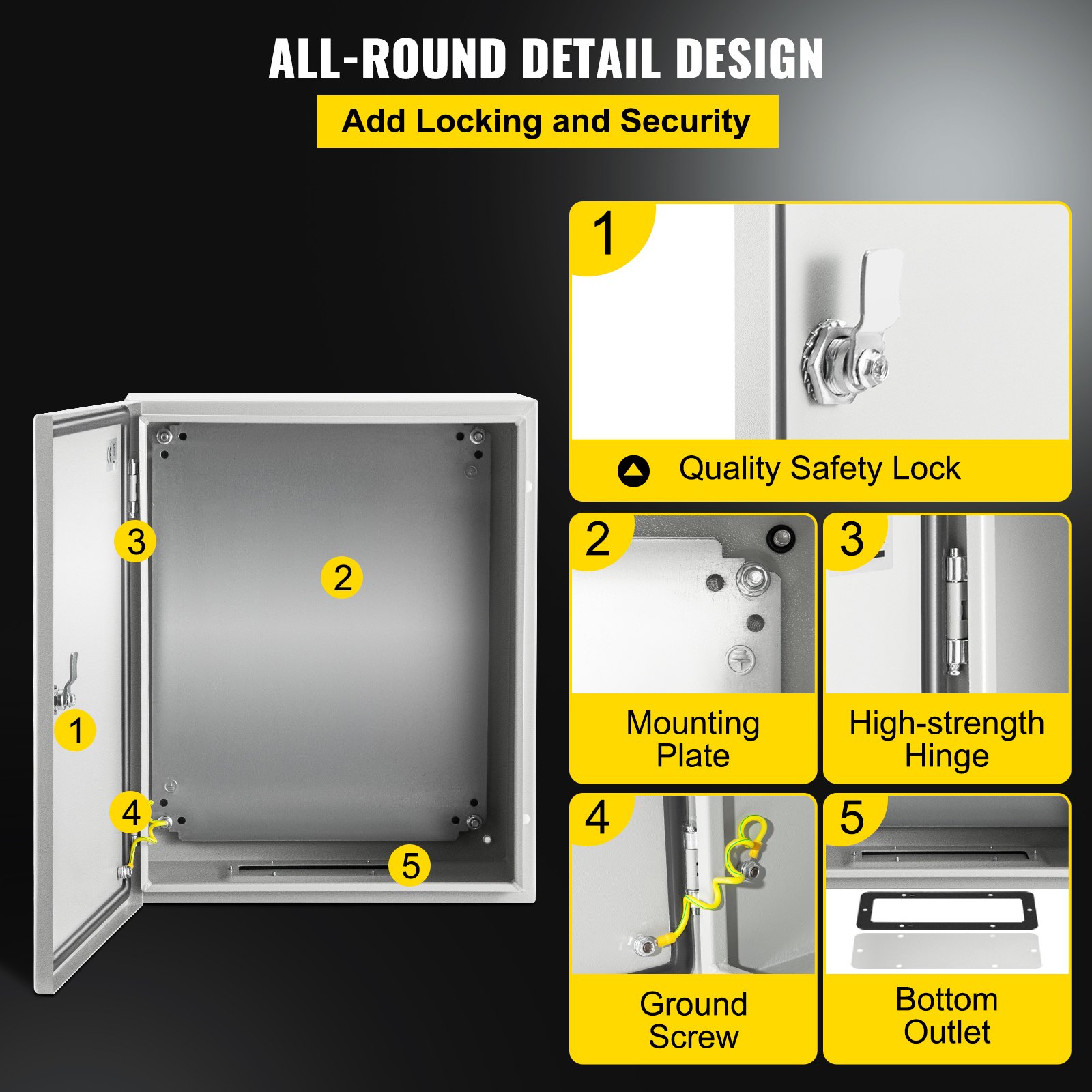 ALL-ROUND DETAIL DESIGN

Add Locking and Security

3

2

1

4

5

1

Quality Safety Lock

2

Mounting Plate

3

High-strength Hinge

4

Ground Screw

5

Bottom Outlet