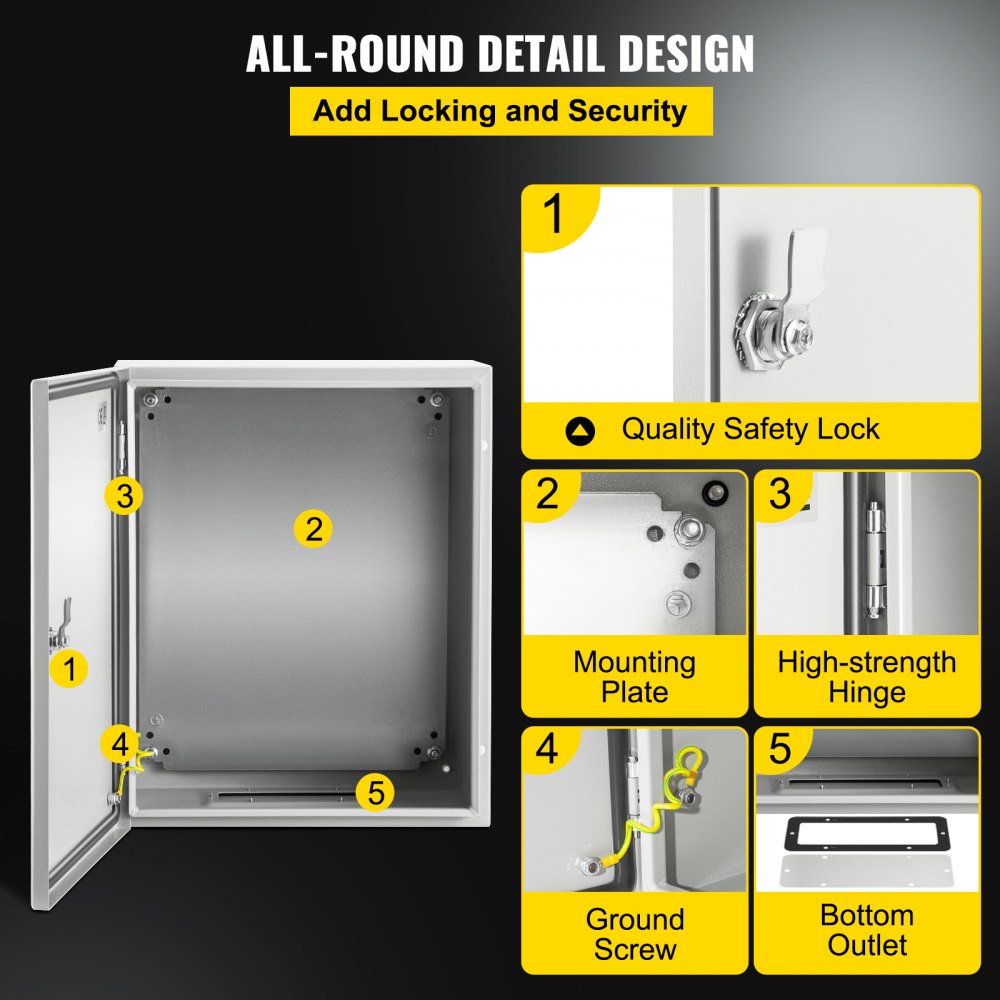 ALL-ROUND DETAIL DESIGN

Add Locking and Security

3

2

1

4

5

1

Quality Safety Lock

2

Mounting Plate

3

High-strength Hinge

4

Ground Screw

5

Bottom Outlet