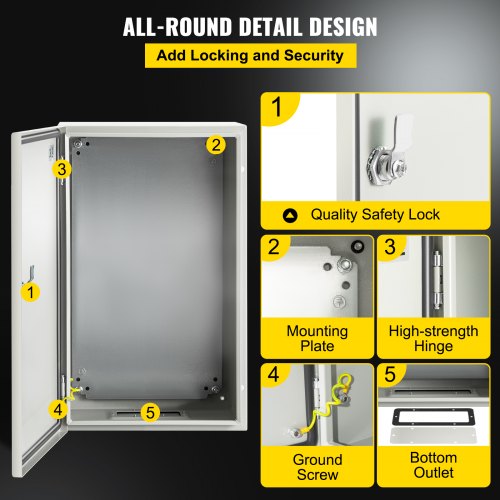 ALL-ROUND DETAIL DESIGN

Add Locking and Security

2

3

1

4

5

1

Quality Safety Lock

2

Mounting Plate

3

High-strength Hinge

4

Ground Screw

5

Bottom Outlet