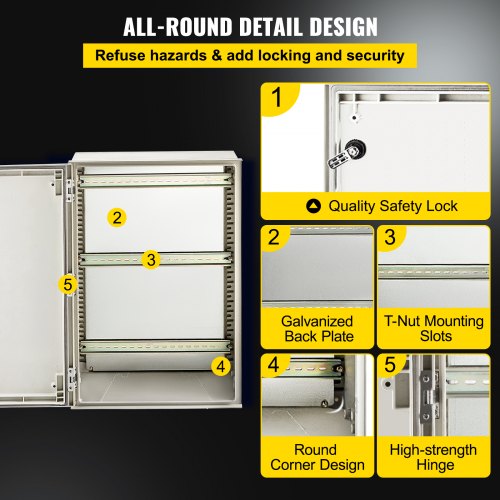 ALL-ROUND DETAIL DESIGN

Refuse hazards & add locking and security

2

3

5

4

1

Quality Safety Lock

2

Galvanized Back Plate

3

T-Nut Mounting Slots

4

Round Corner Design

5

High-strength Hinge