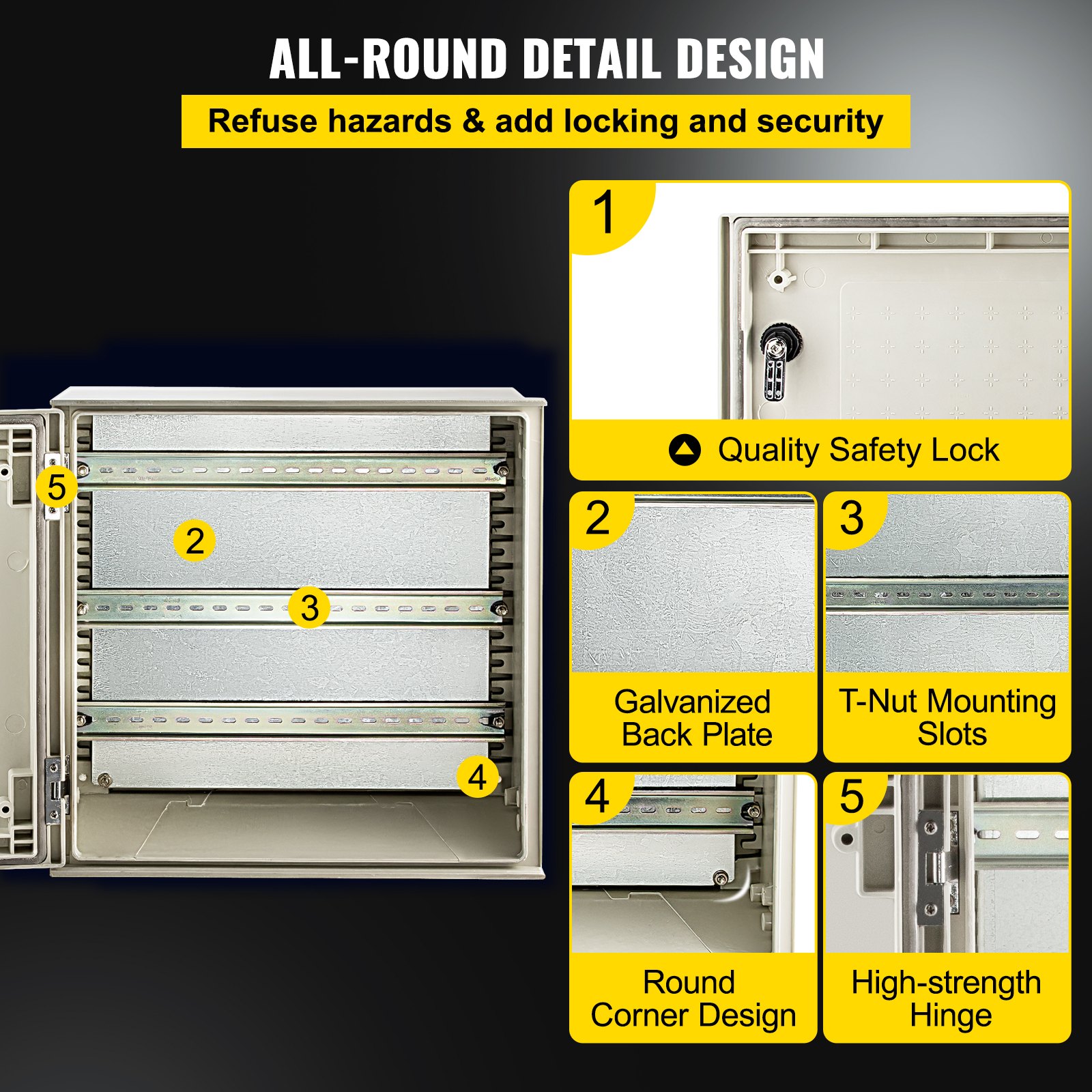 ALL-ROUND DETAIL DESIGN

Refuse hazards & add locking and security

5

2

3

4

1

Quality Safety Lock

2

Galvanized Back Plate

3

T-Nut Mounting Slots

4

Round Corner Design

5

High-strength Hinge