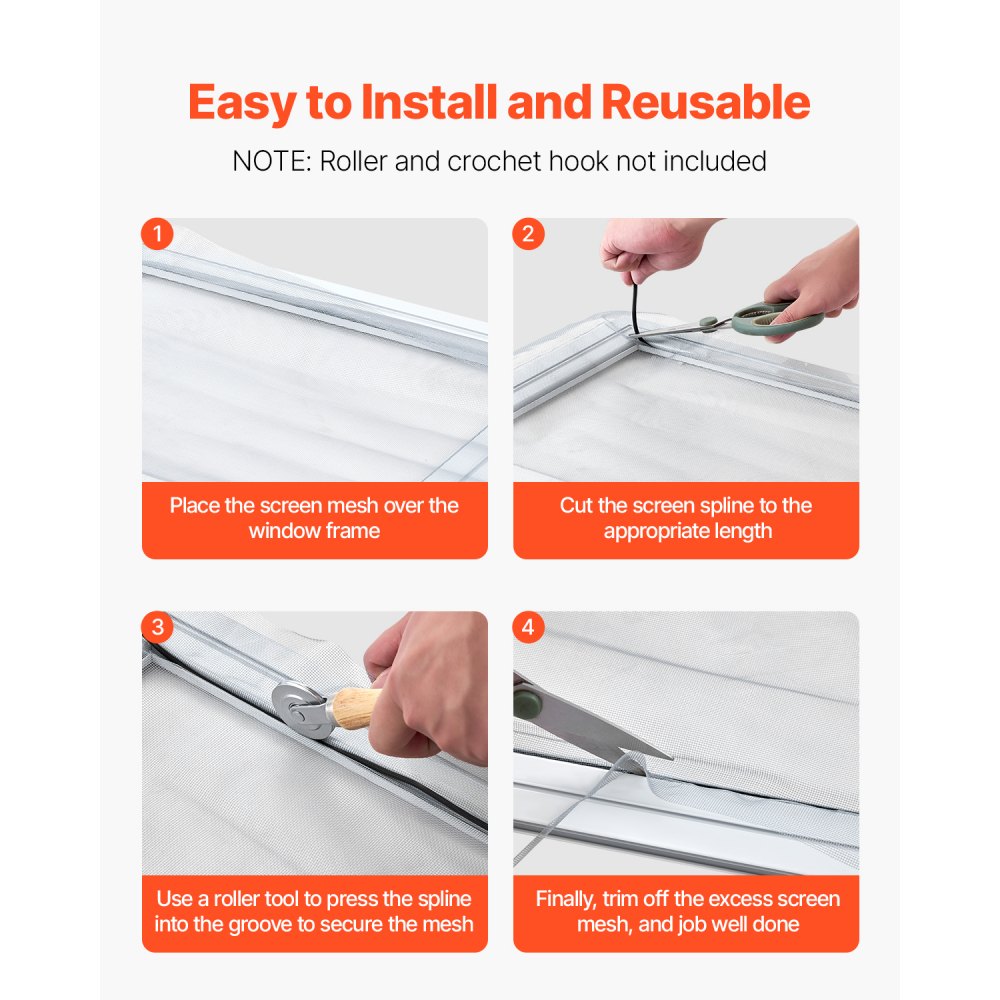 Easy to Install and Reusable

NOTE: Roller and crochet hook not included

1

Place the screen mesh over the window frame

2

Cut the screen spline to the appropriate length

3

Use a roller tool to press the spline into the groove to secure the mesh

4

Finally, trim off the excess screen mesh, and job well done