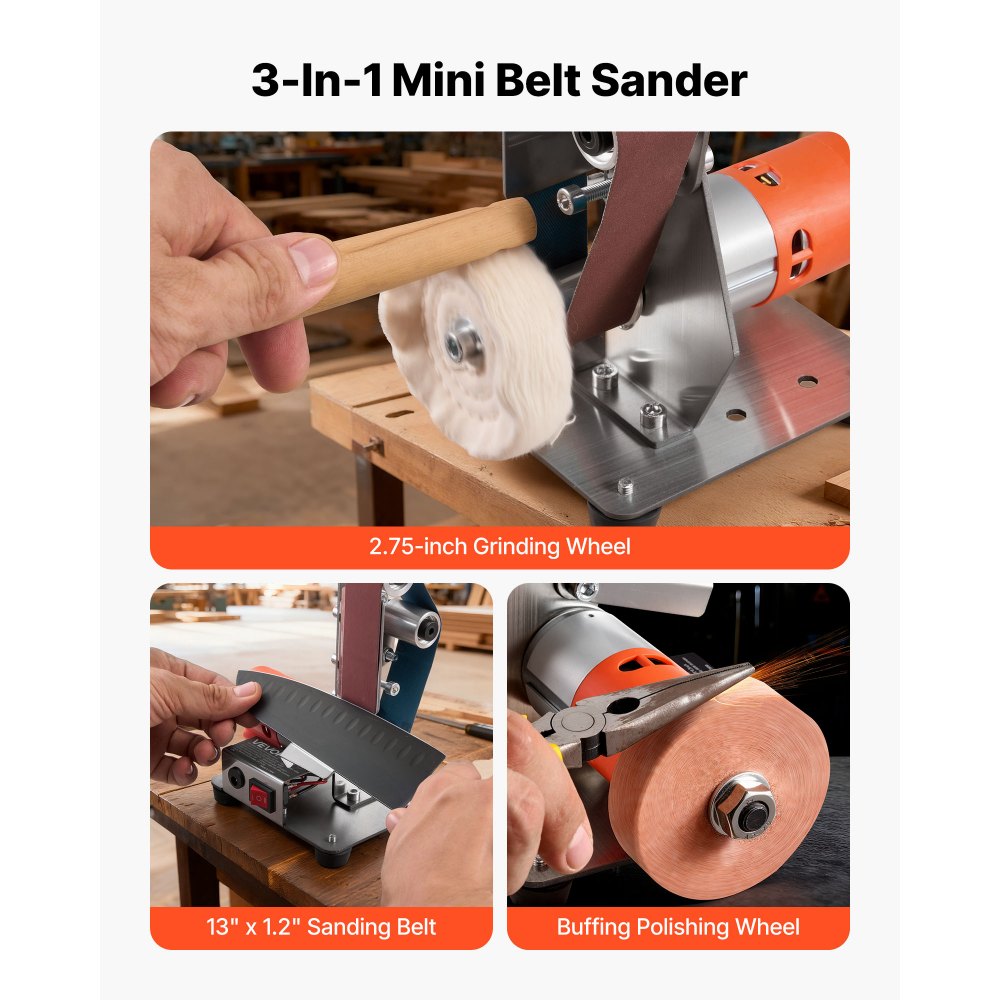 3-In-1 Mini Belt Sander

2.75-inch Grinding Wheel

13" x 1.2" Sanding Belt

Buffing Polishing Wheel