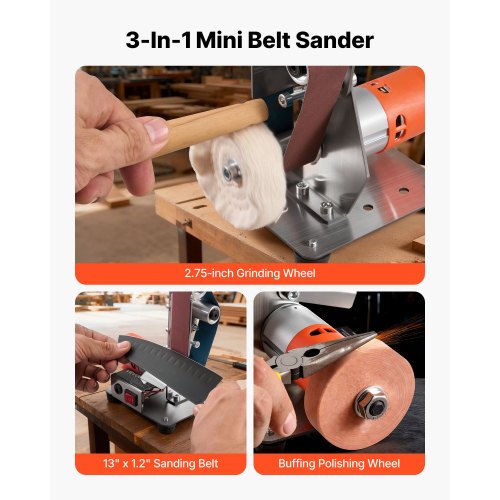 3-In-1 Mini Belt Sander

2.75-inch Grinding Wheel

13" x 1.2" Sanding Belt

Buffing Polishing Wheel