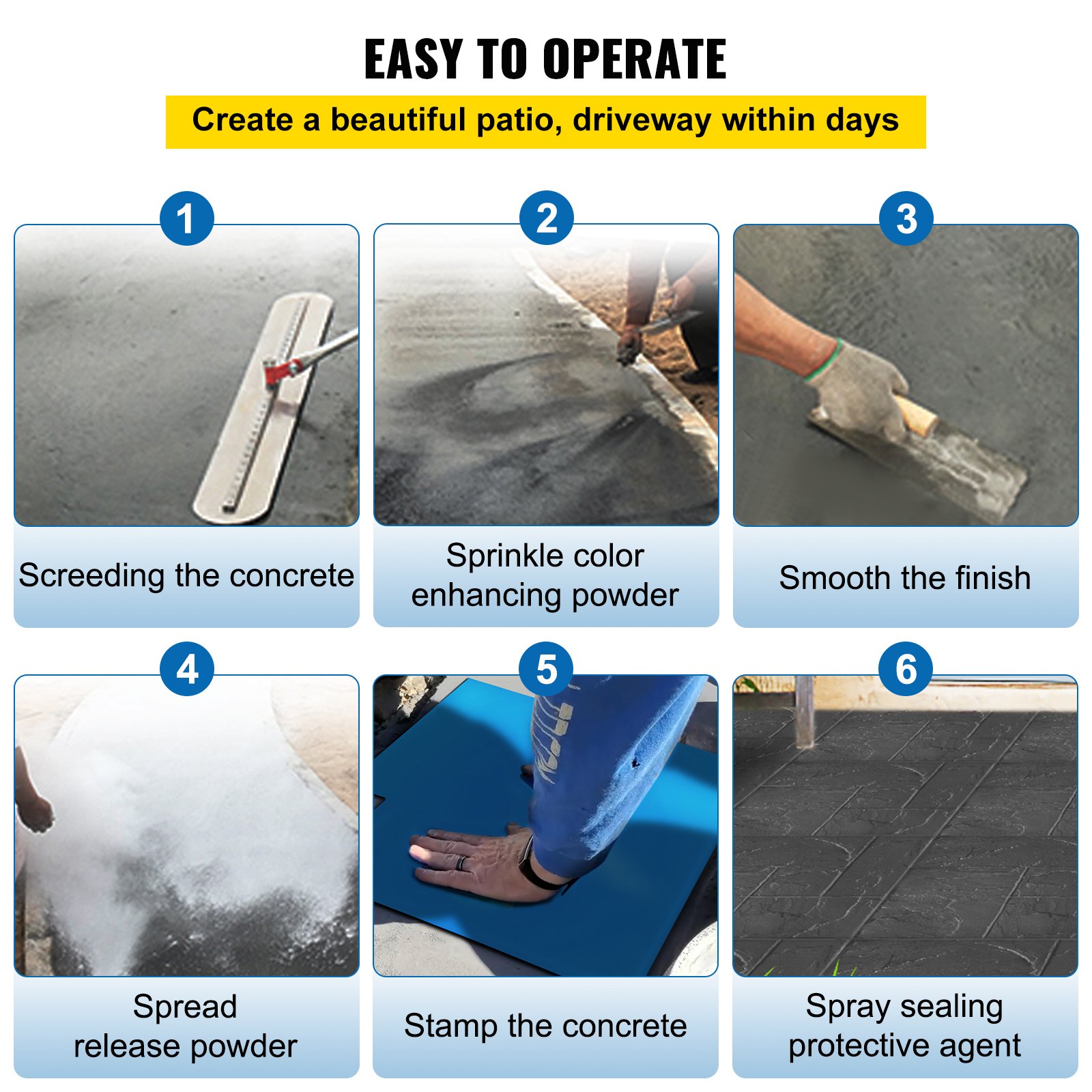 EASY TO OPERATE

Create a beautiful patio, driveway within days

1
Screeding the concrete

2
Sprinkle color enhancing powder

3
Smooth the finish

4
Spread release powder

5
Stamp the concrete

6
Spray sealing protective agent