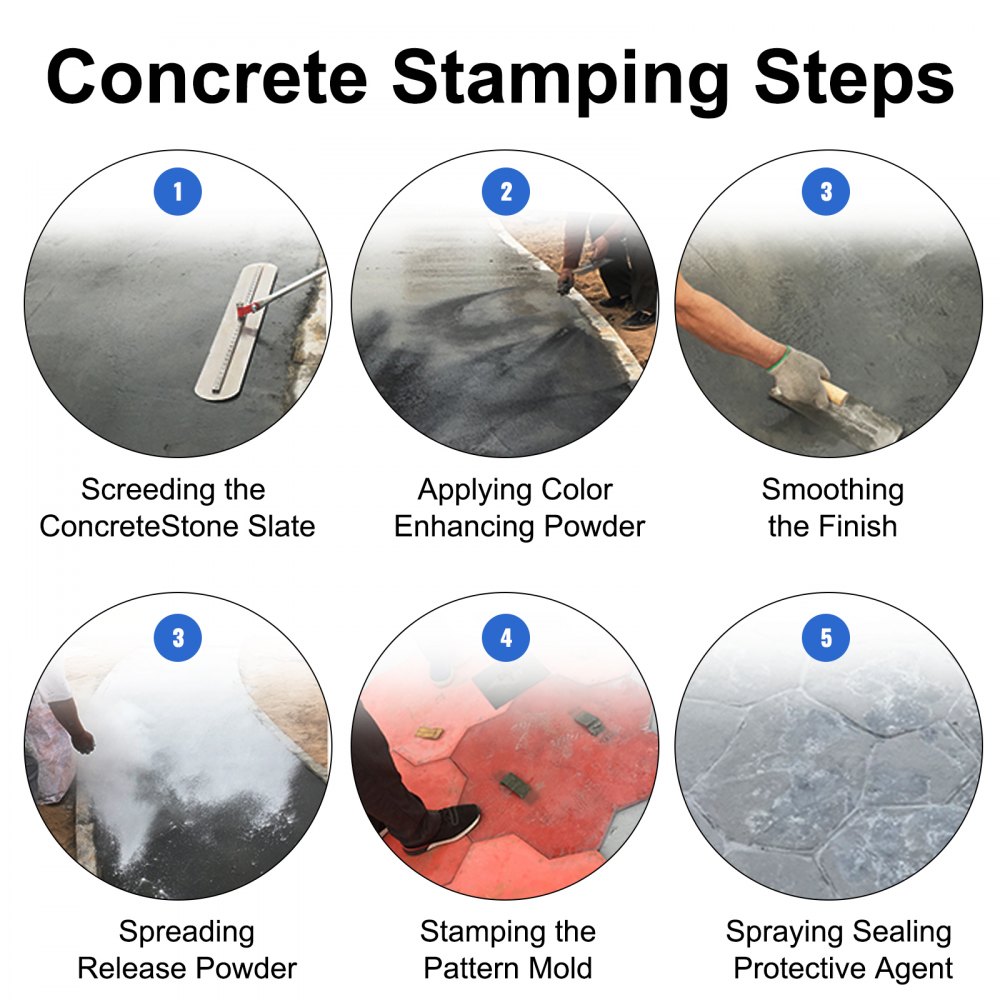 Concrete Stamping Steps

1

Screeding the ConcreteStone Slate

2

Applying Color Enhancing Powder

3

Smoothing the Finish

3

Spreading Release Powder

4

Stamping the Pattern Mold

5

Spraying Sealing Protective Agent