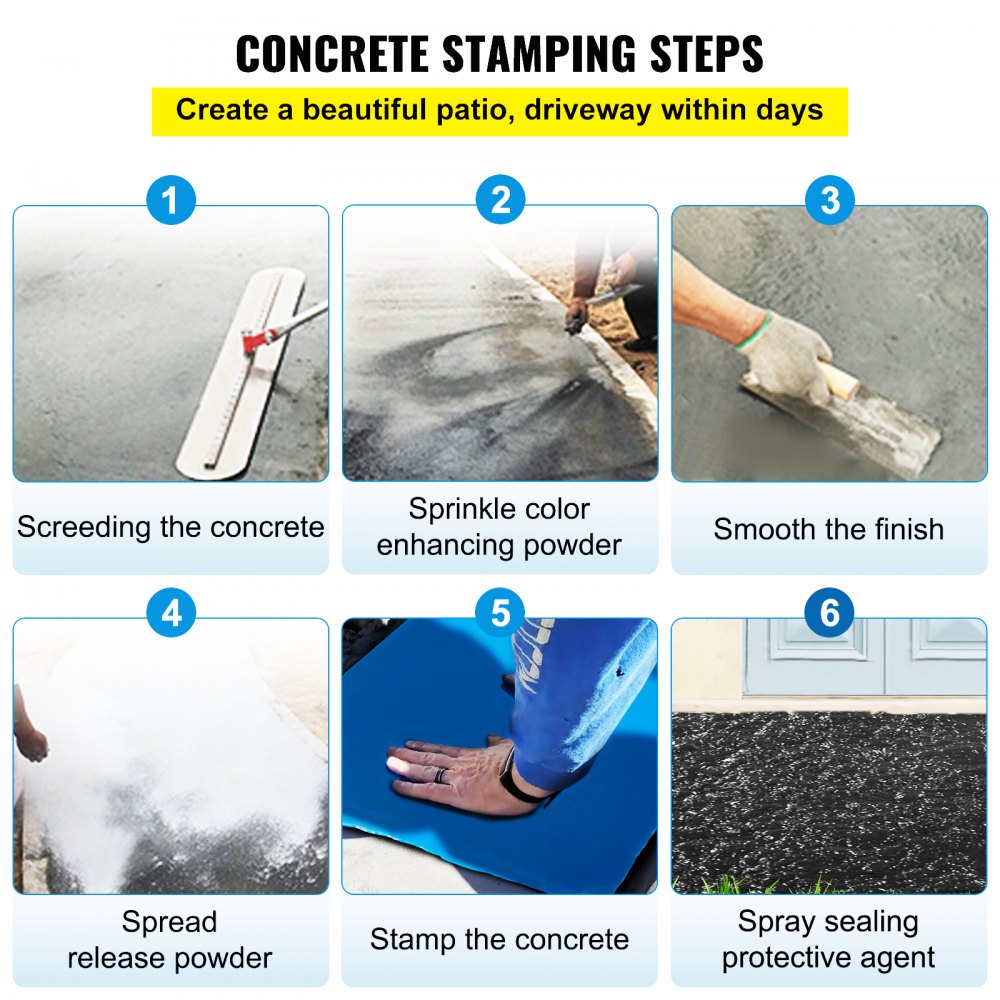 CONCRETE STAMPING STEPS

Create a beautiful patio, driveway within days

1

Screeding the concrete

2

Sprinkle color enhancing powder

3

Smooth the finish

4

Spread release powder

5

Stamp the concrete

6

Spray sealing protective agent