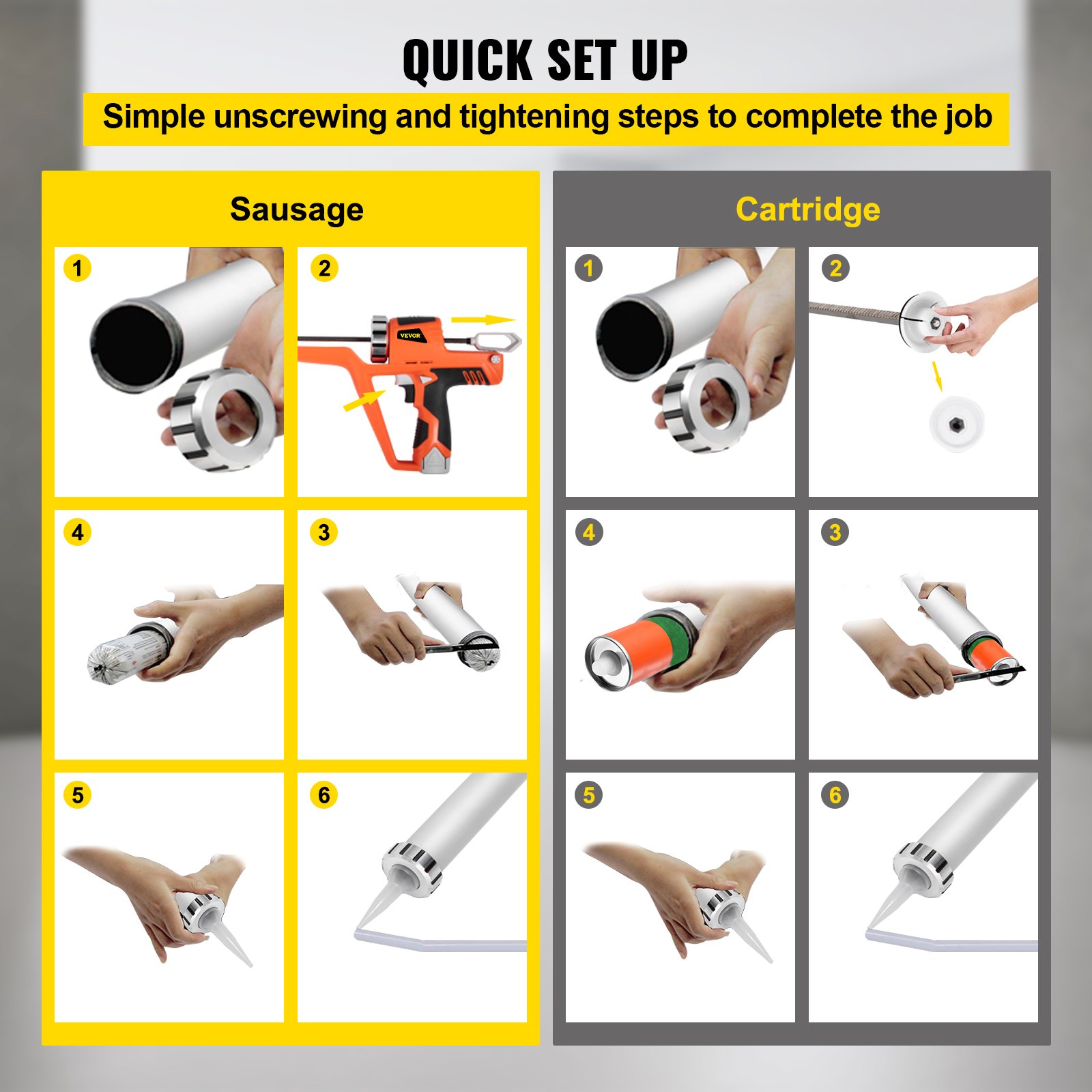 QUICK SET UP

Simple unscrewing and tightening steps to complete the job

Sausage

1

2

VEVOR

4

3

5

6

Cartridge

1

2

4

3

5

6