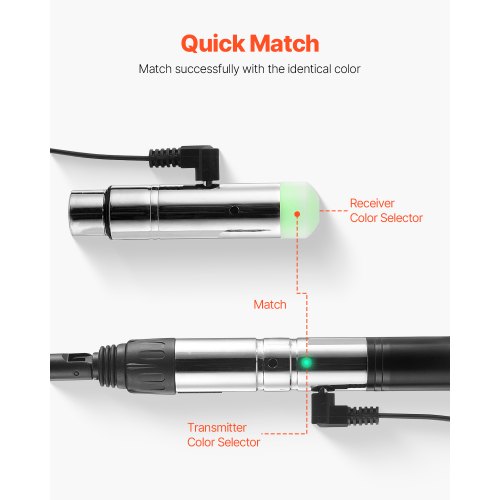 Quick Match

Match successfully with the identical color

Receiver
Color Selector

Match

Transmitter
Color Selector