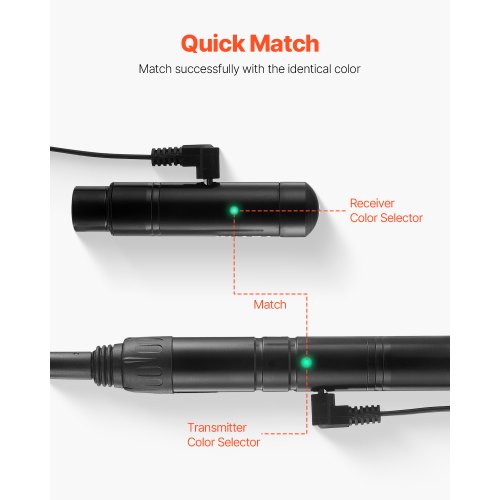 Quick Match

Match successfully with the identical color

Receiver
Color Selector

Match

Transmitter
Color Selector