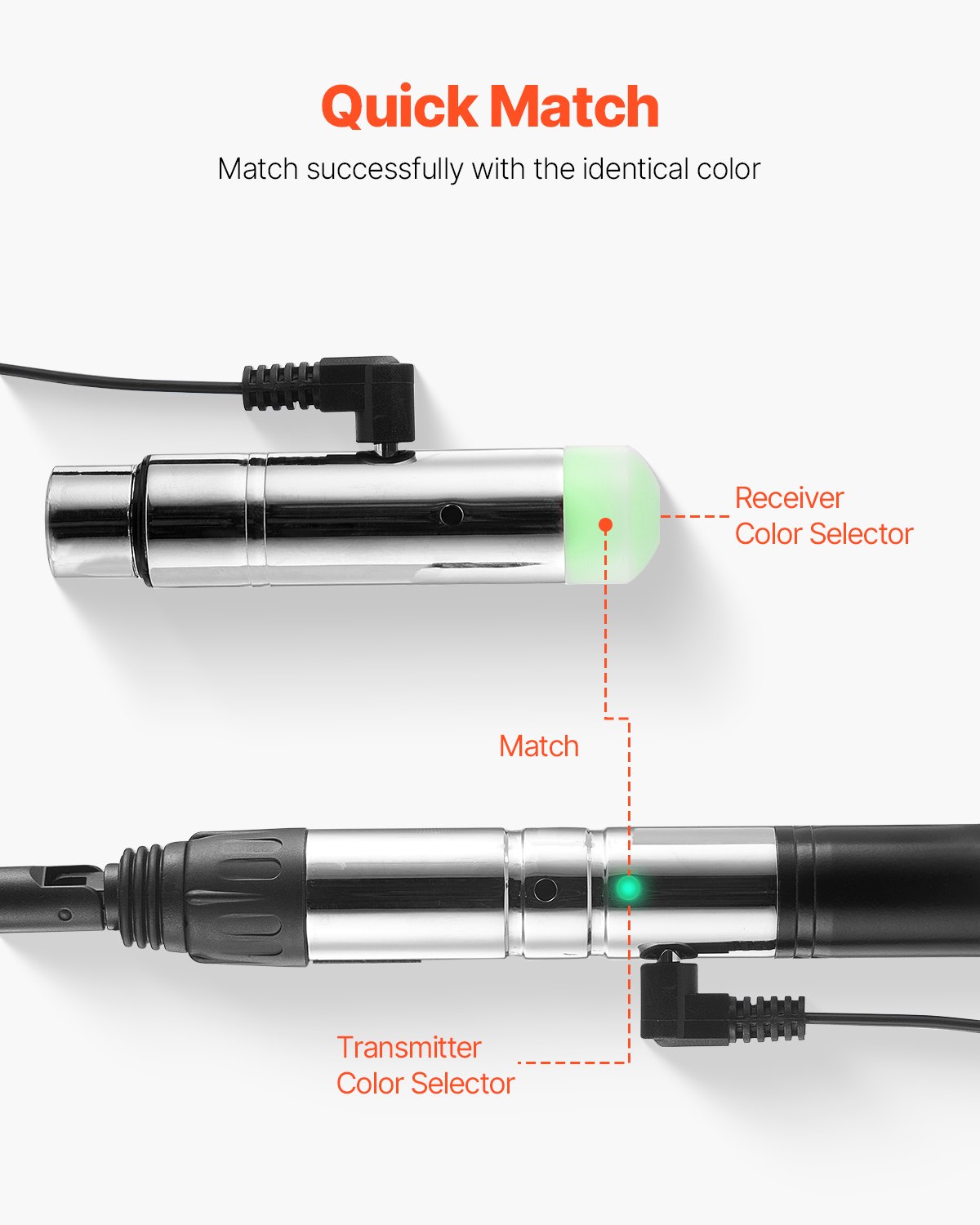 Quick Match

Match successfully with the identical color

Receiver
Color Selector

Match

Transmitter
Color Selector