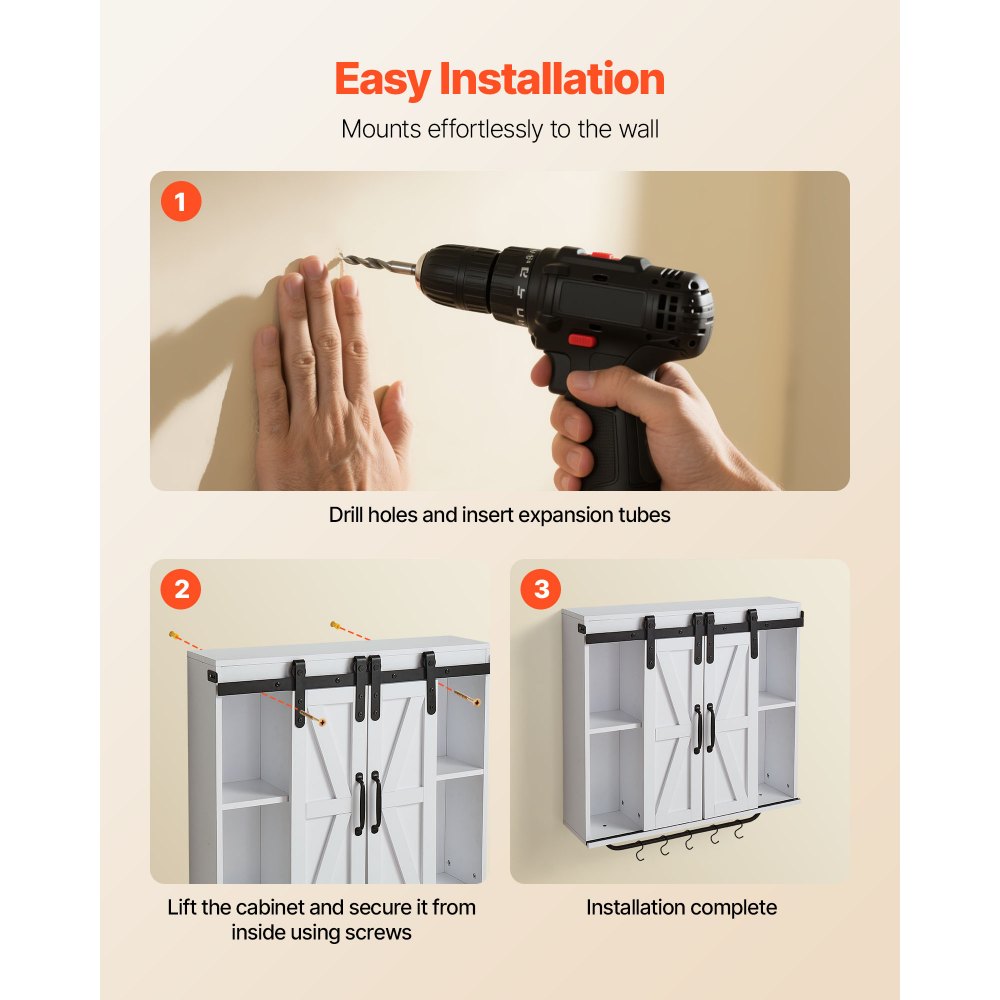 Easy Installation

Mounts effortlessly to the wall

1

Drill holes and insert expansion tubes

2

Lift the cabinet and secure it from inside using screws

3

Installation complete