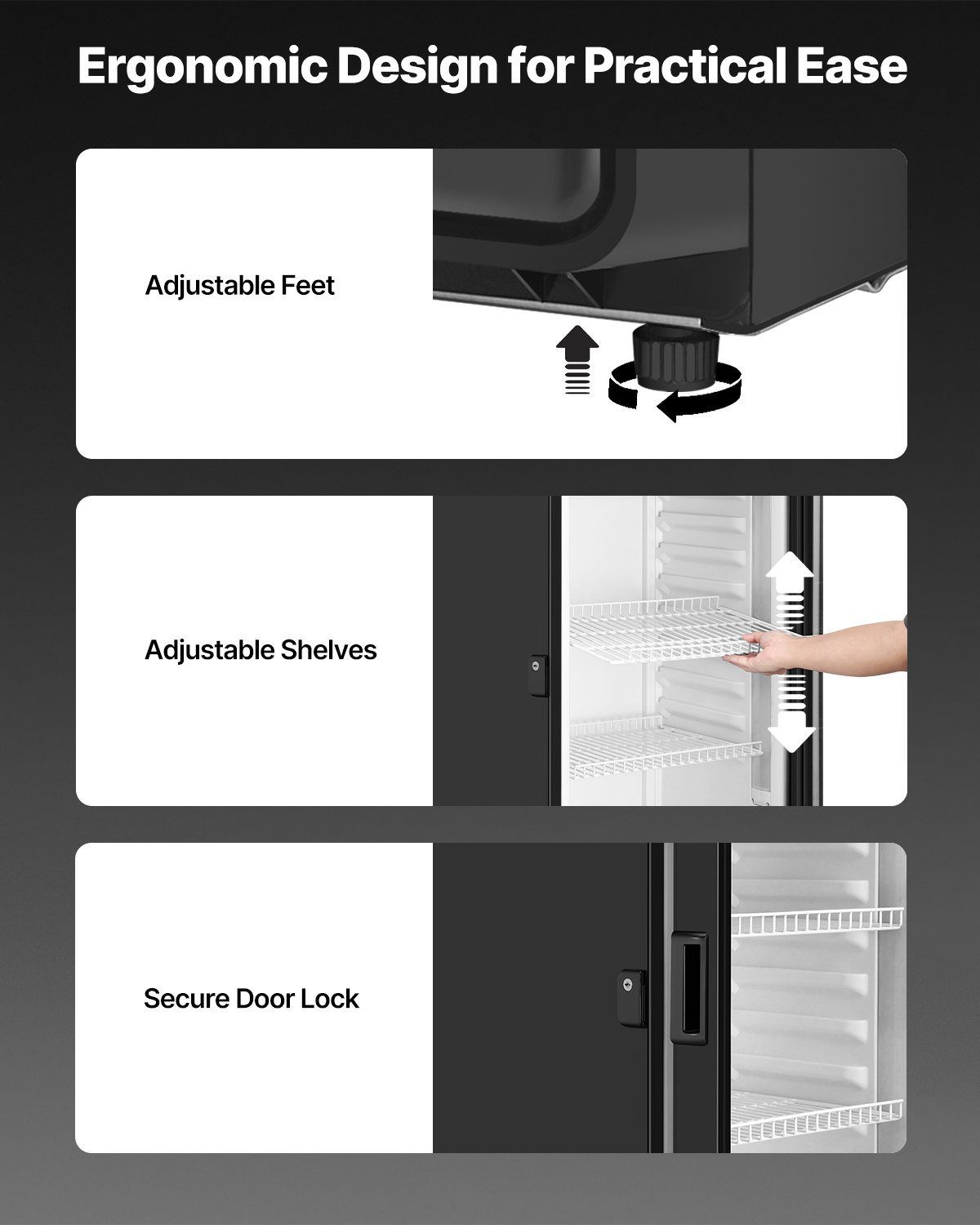 Ergonomic Design for Practical Ease

Adjustable Feet

Adjustable Shelves

Secure Door Lock