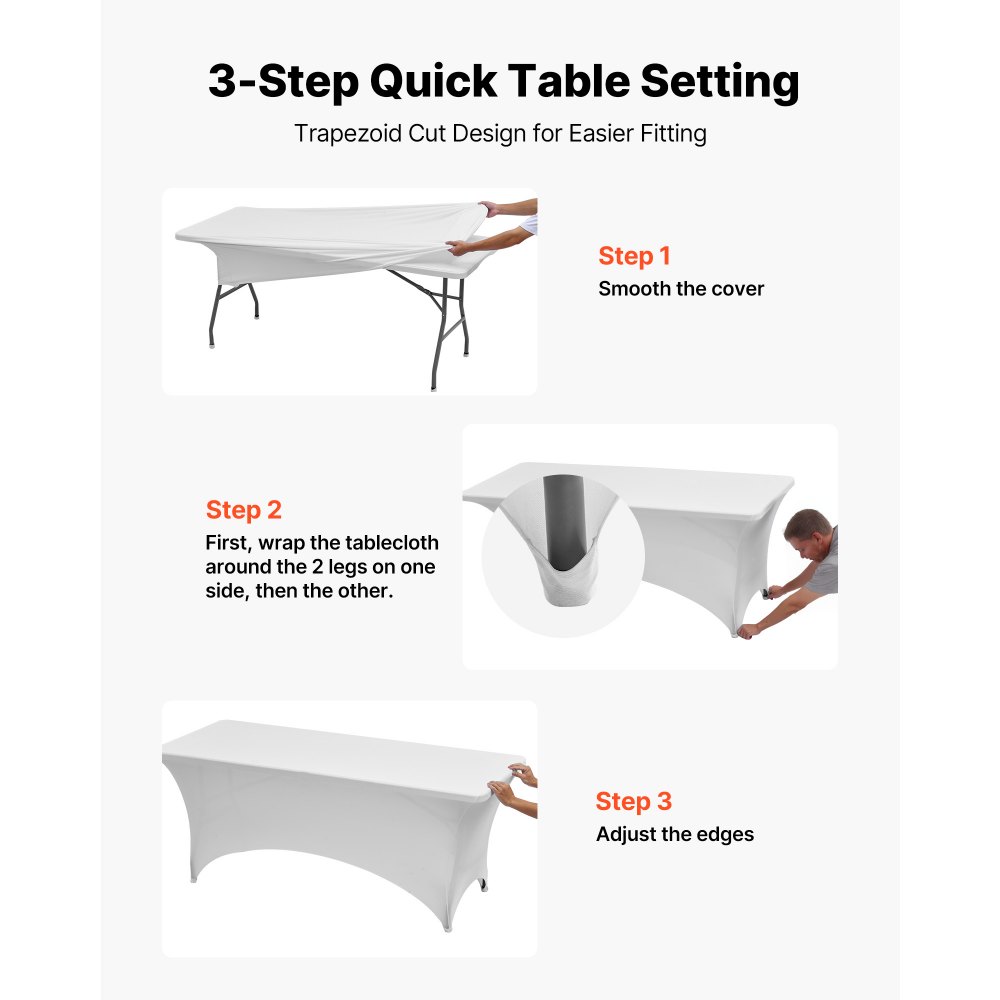 3-Step Quick Table Setting

Trapezoid Cut Design for Easier Fitting

Step 1
Smooth the cover

Step 2
First, wrap the tablecloth around the 2 legs on one side, then the other.

Step 3
Adjust the edges