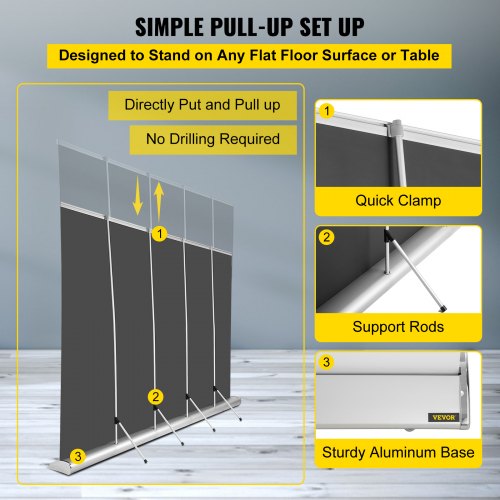 SIMPLE PULL-UP SET UP

Designed to Stand on Any Flat Floor Surface or Table

Directly Put and Pull up

No Drilling Required

1

2

3

1

Quick Clamp

2

Support Rods

3

VEVOR

Sturdy Aluminum Base