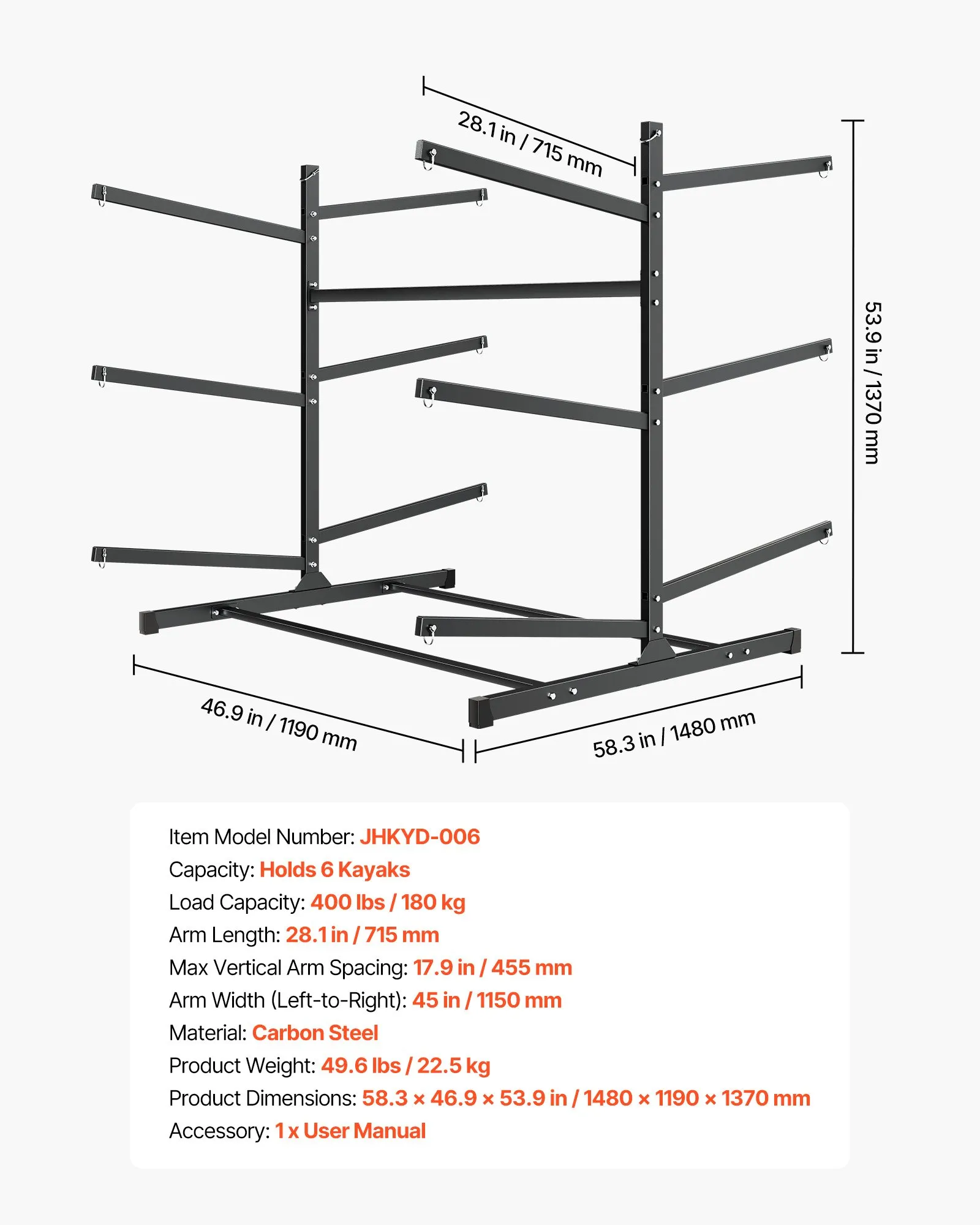 28.1 in / 715 mm

53.9 in / 1370 mm

46.9 in / 1190 mm

58.3 in / 1480 mm

Item Model Number: JHKYD-006
Capacity: Holds 6 Kayaks
Load Capacity: 400 lbs / 180 kg
Arm Length: 28.1 in / 715 mm
Max Vertical Arm Spacing: 17.9 in / 455 mm
Arm Width (Left-to-Right): 45 in / 1150 mm
Material: Carbon Steel
Product Weight: 49.6 lbs / 22.5 kg
Product Dimensions: 58.3 × 46.9 × 53.9 in / 1480 × 1190 × 1370 mm
Accessory: 1 x User Manual