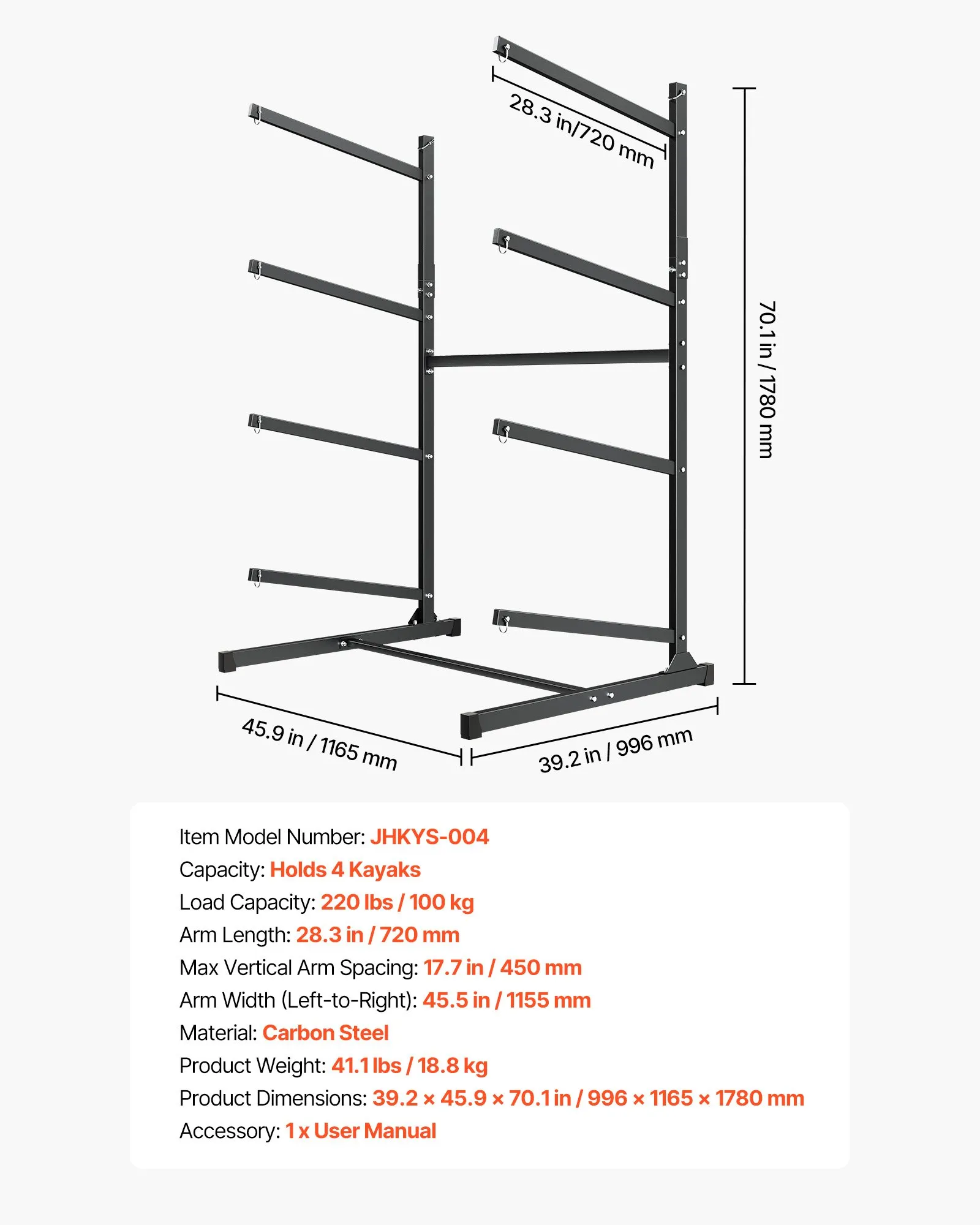 28.3 in/720 mm

70.1 in / 1780 mm

45.9 in / 1165 mm

39.2 in / 996 mm

Item Model Number: JHKYS-004
Capacity: Holds 4 Kayaks
Load Capacity: 220 lbs / 100 kg
Arm Length: 28.3 in / 720 mm
Max Vertical Arm Spacing: 17.7 in / 450 mm
Arm Width (Left-to-Right): 45.5 in / 1155 mm
Material: Carbon Steel
Product Weight: 41.1 lbs / 18.8 kg
Product Dimensions: 39.2 × 45.9 × 70.1 in / 996 × 1165 × 1780 mm
Accessory: 1 x User Manual