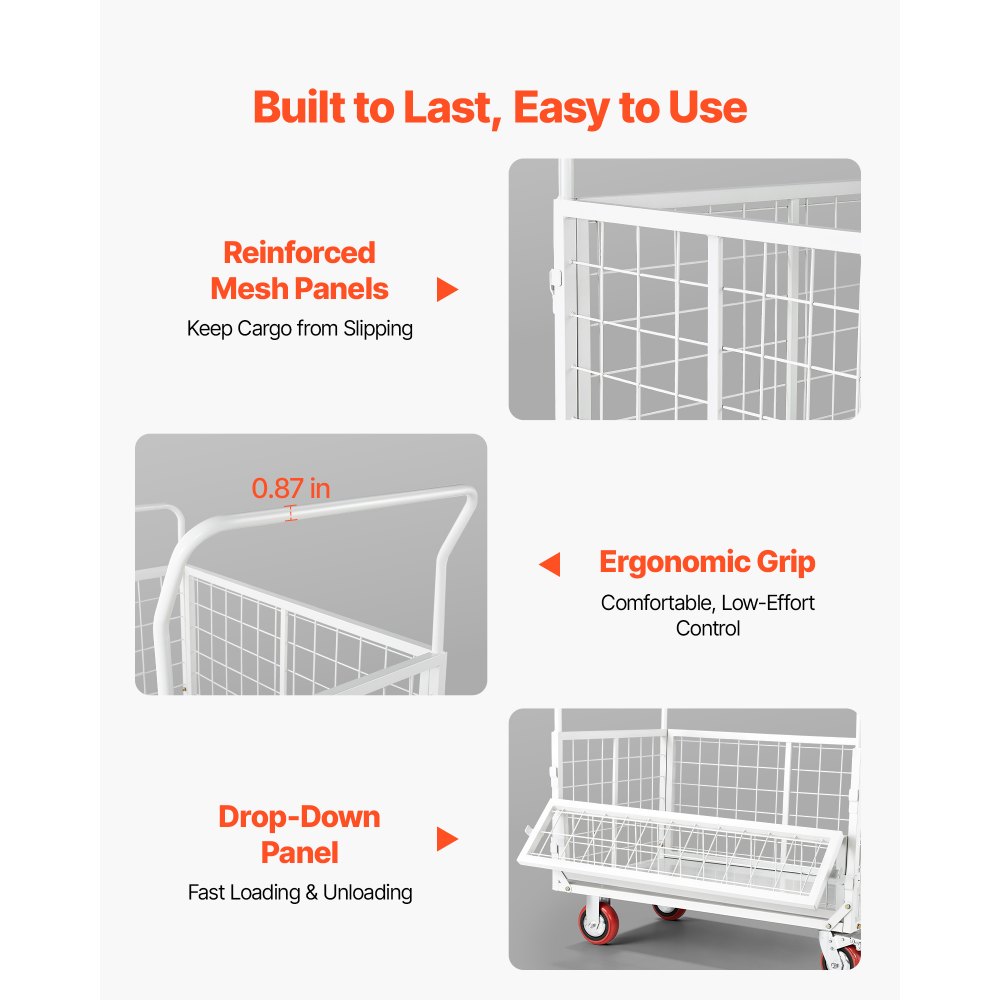 Built to Last, Easy to Use

Reinforced Mesh Panels

Keep Cargo from Slipping

0.87 in

Ergonomic Grip

Comfortable, Low-Effort Control

Drop-Down Panel

Fast Loading & Unloading