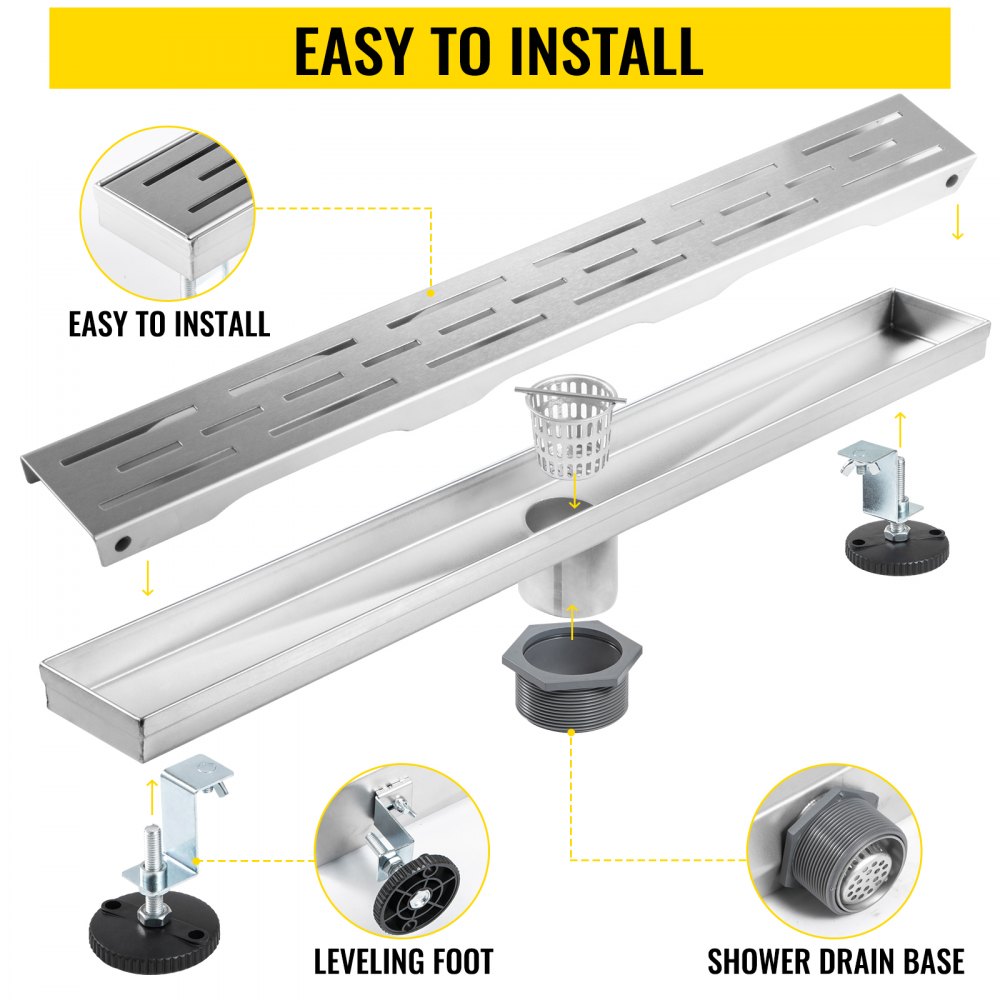 EASY TO INSTALL

EASY TO INSTALL

LEVELING FOOT

SHOWER DRAIN BASE