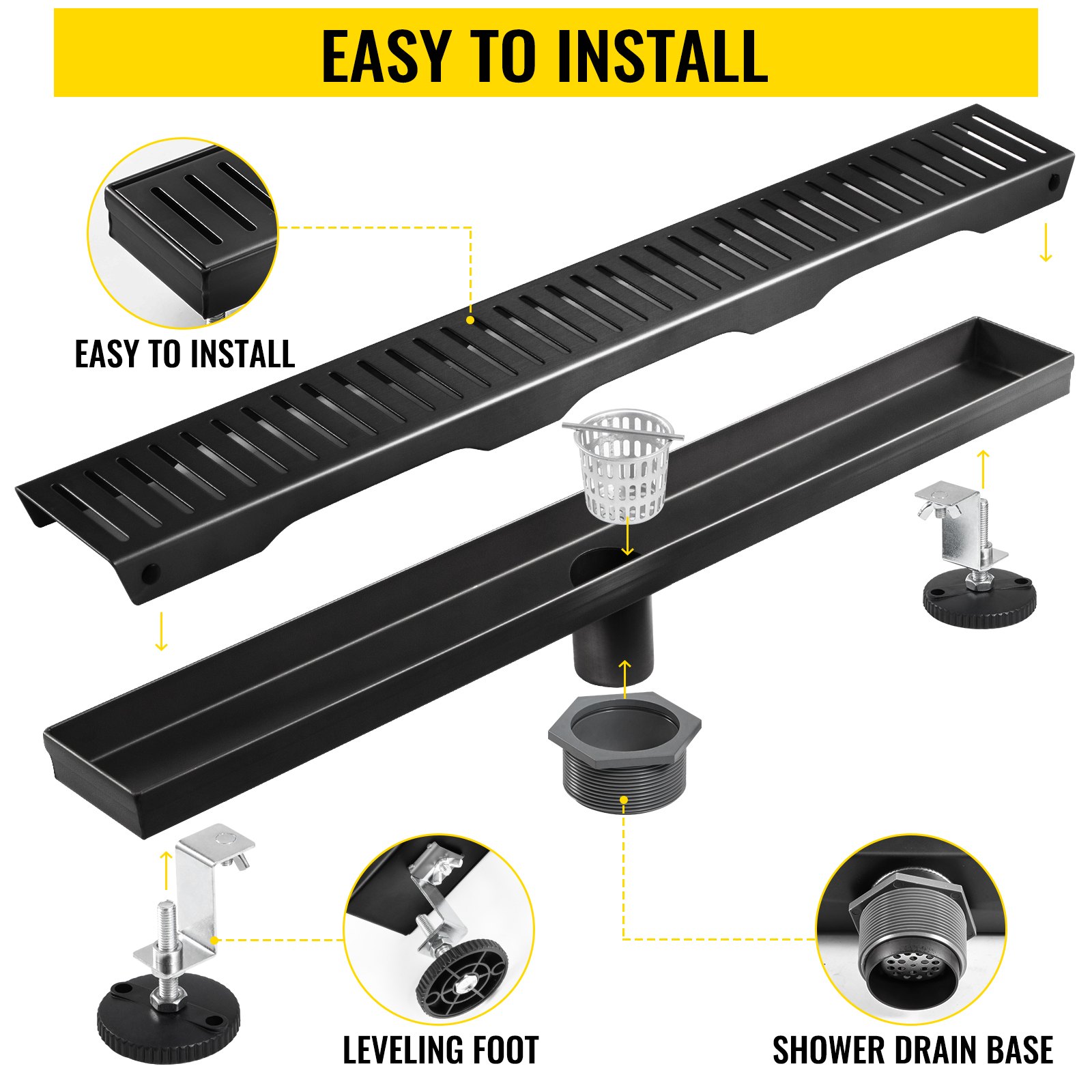 EASY TO INSTALL

EASY TO INSTALL

LEVELING FOOT

SHOWER DRAIN BASE