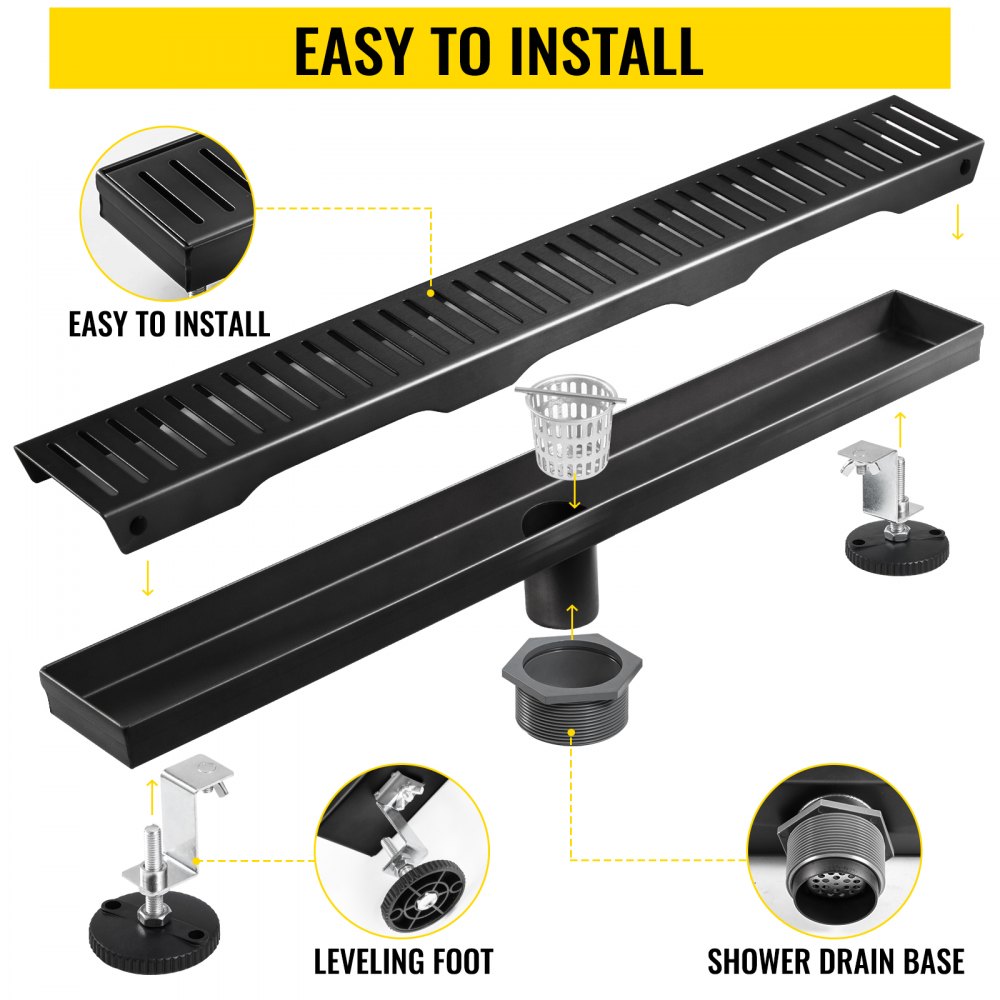 EASY TO INSTALL

EASY TO INSTALL

LEVELING FOOT

SHOWER DRAIN BASE