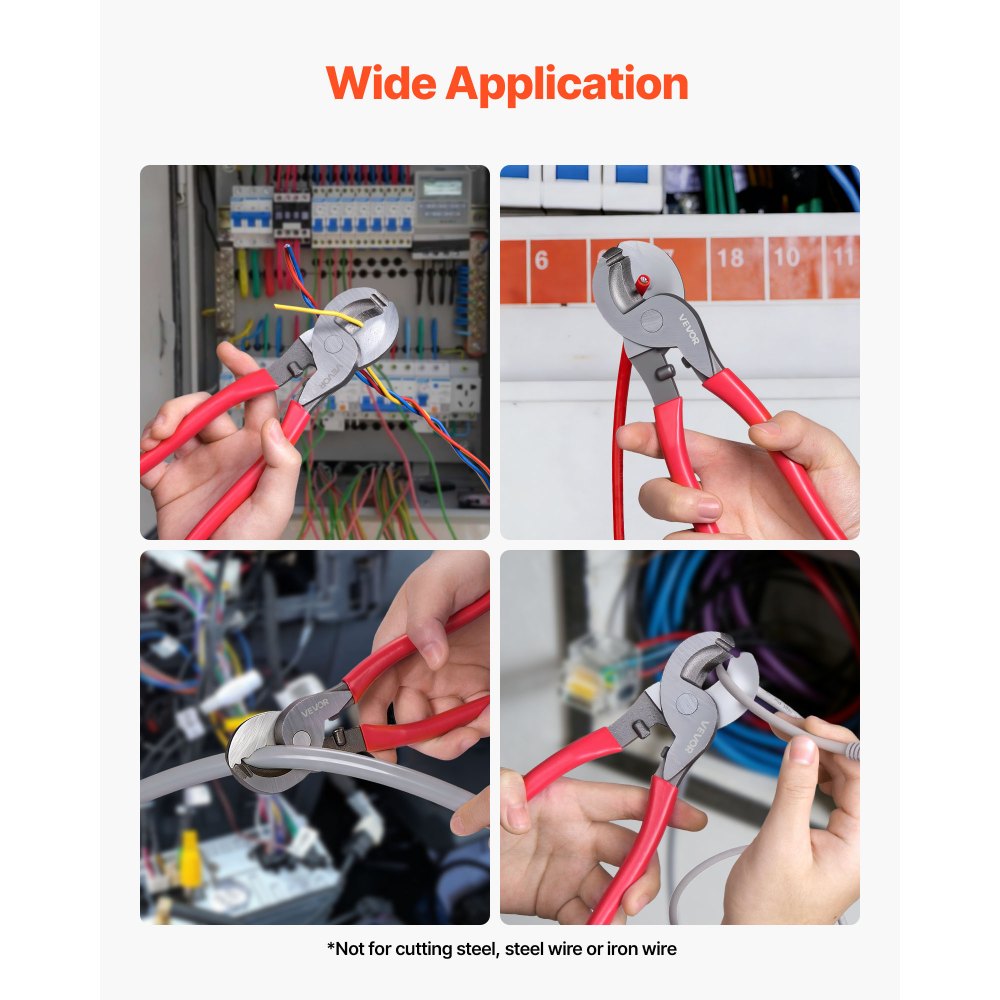 Wide Application

VEVOR

6 18 10 11

VEVOR

VEVOR

VEVOR

*Not for cutting steel, steel wire or iron wire