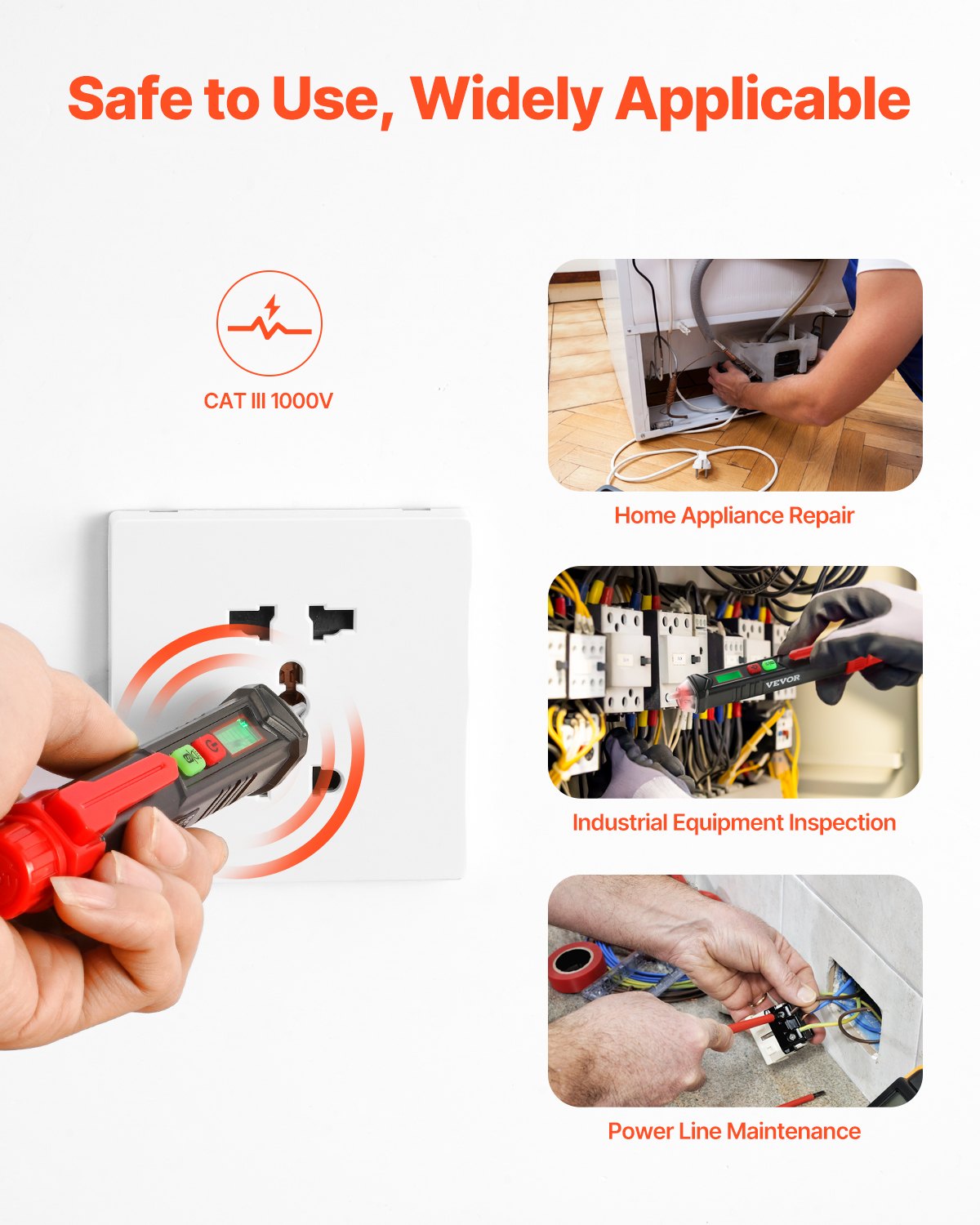 Safe to Use, Widely Applicable

CAT III 1000V

Home Appliance Repair

VEVOR

Industrial Equipment Inspection

Power Line Maintenance