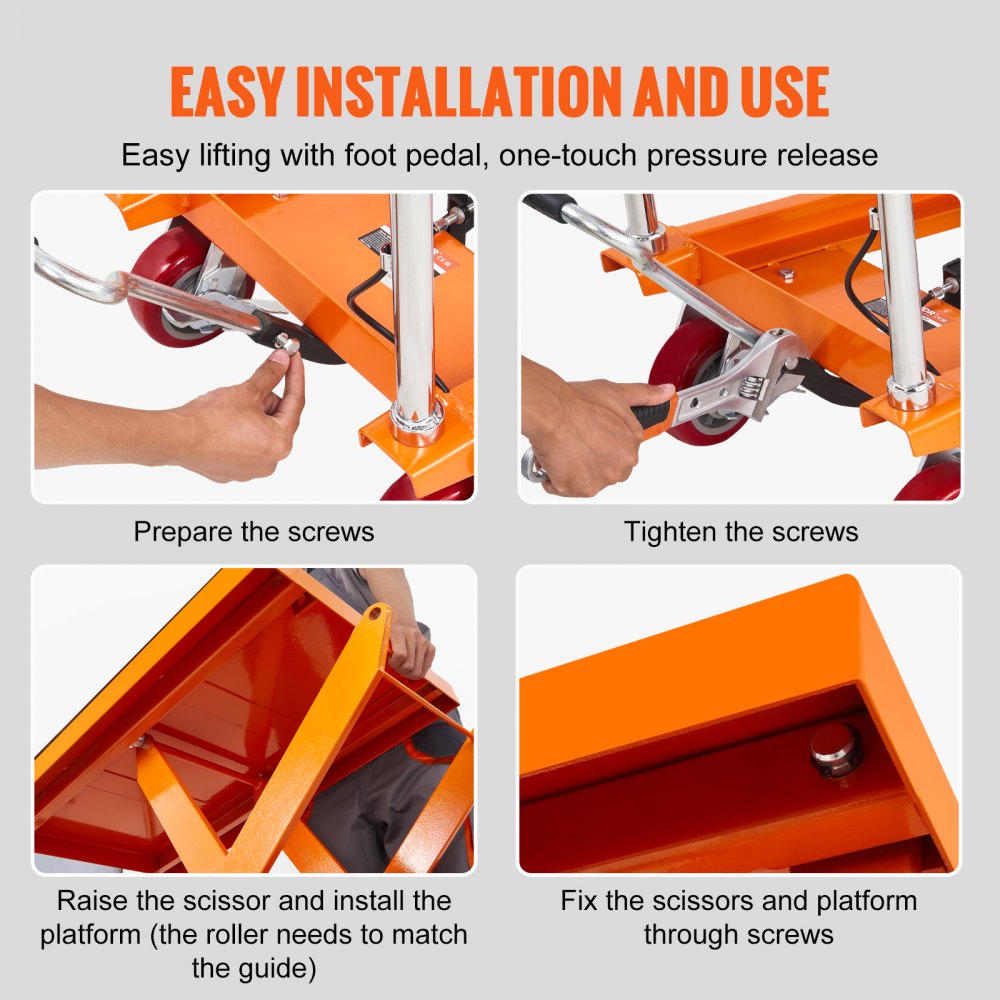 EASY INSTALLATION AND USE

Easy lifting with foot pedal, one-touch pressure release

Prepare the screws

Tighten the screws

Raise the scissor and install the platform (the roller needs to match the guide)

Fix the scissors and platform through screws