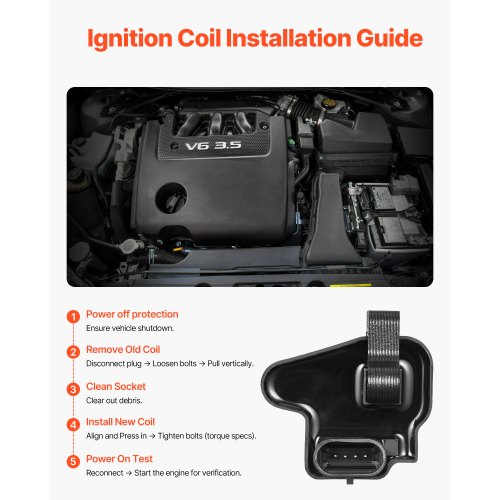 Ignition Coil Installation Guide

V6 3.5

1 Power off protection
Ensure vehicle shutdown.

2 Remove Old Coil
Disconnect plug → Loosen bolts → Pull vertically.

3 Clean Socket
Clear out debris.

4 Install New Coil
Align and Press in → Tighten bolts (torque specs).

5 Power On Test
Reconnect → Start the engine for verification.