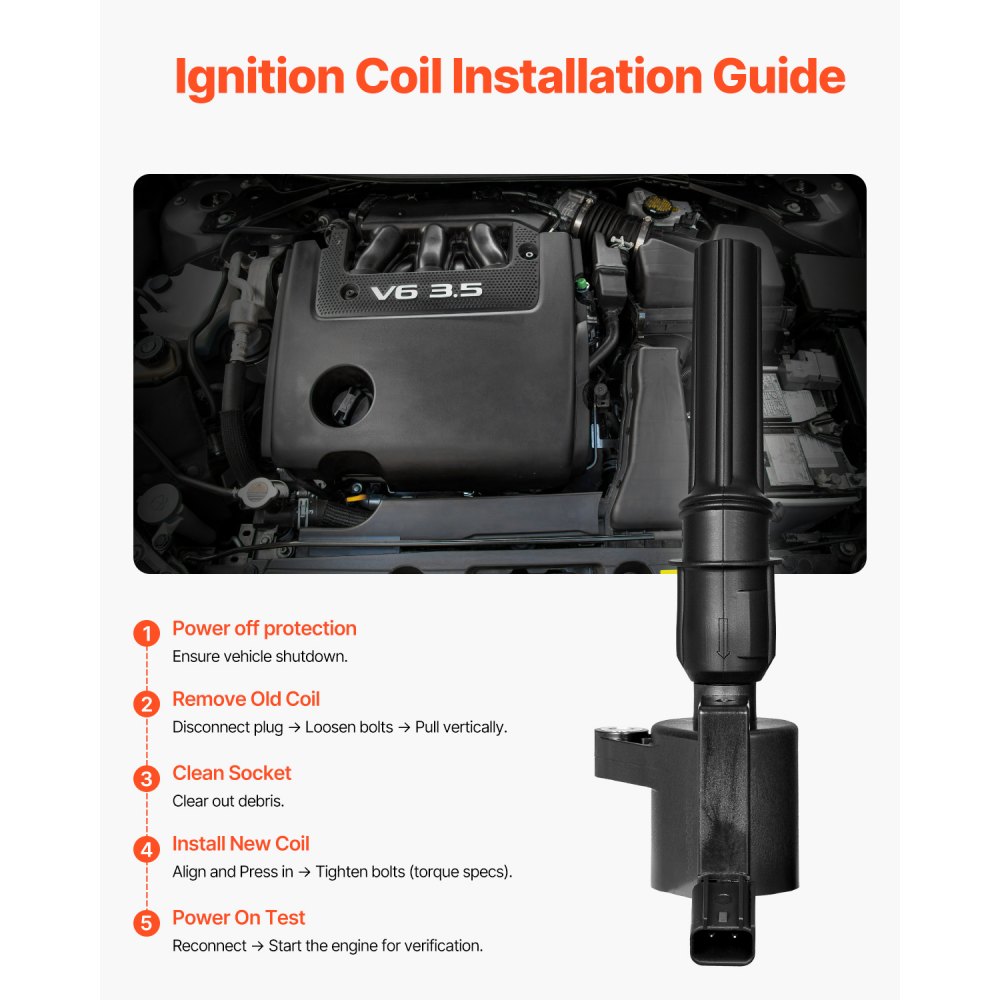 Ignition Coil Installation Guide

V6 3.5

1 Power off protection
Ensure vehicle shutdown.

2 Remove Old Coil
Disconnect plug → Loosen bolts → Pull vertically.

3 Clean Socket
Clear out debris.

4 Install New Coil
Align and Press in → Tighten bolts (torque specs).

5 Power On Test
Reconnect → Start the engine for verification.