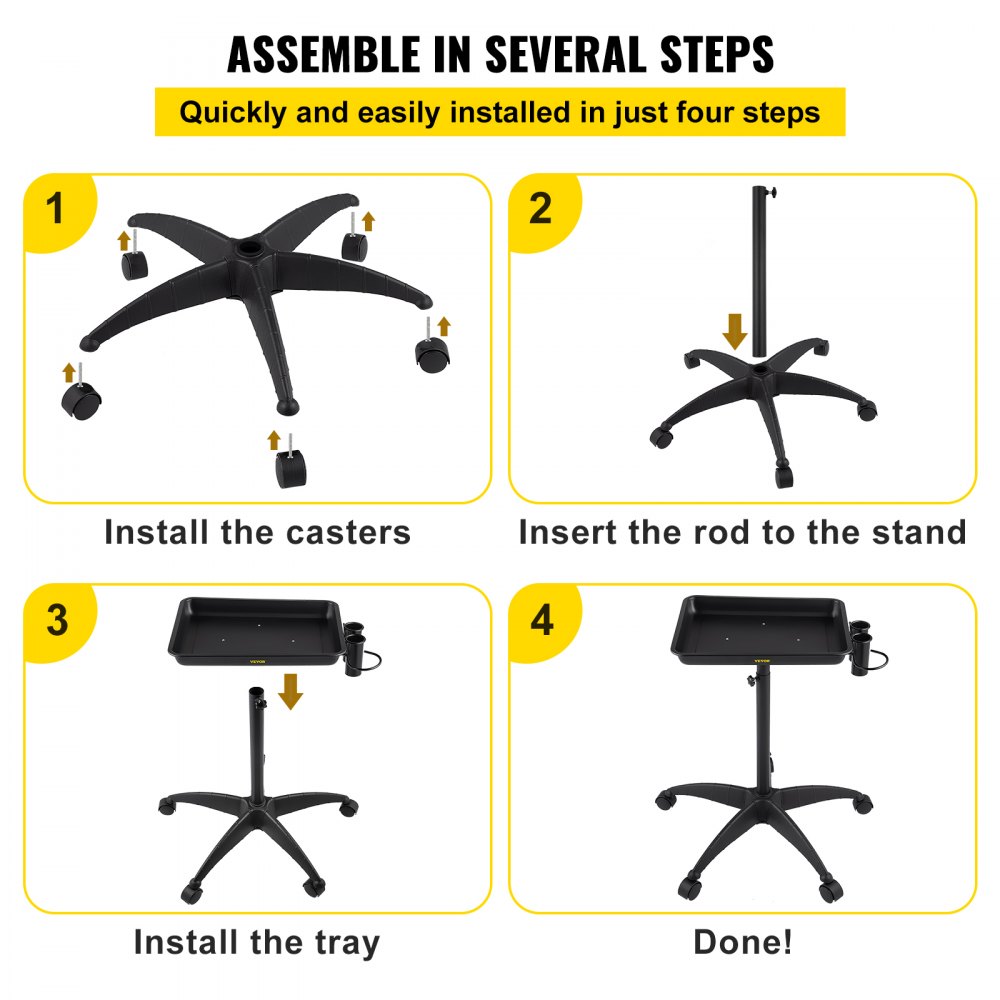 ASSEMBLE IN SEVERAL STEPS

Quickly and easily installed in just four steps

1

Install the casters

2

Insert the rod to the stand

3

VEVOR

Install the tray

4

VEVOR

Done!