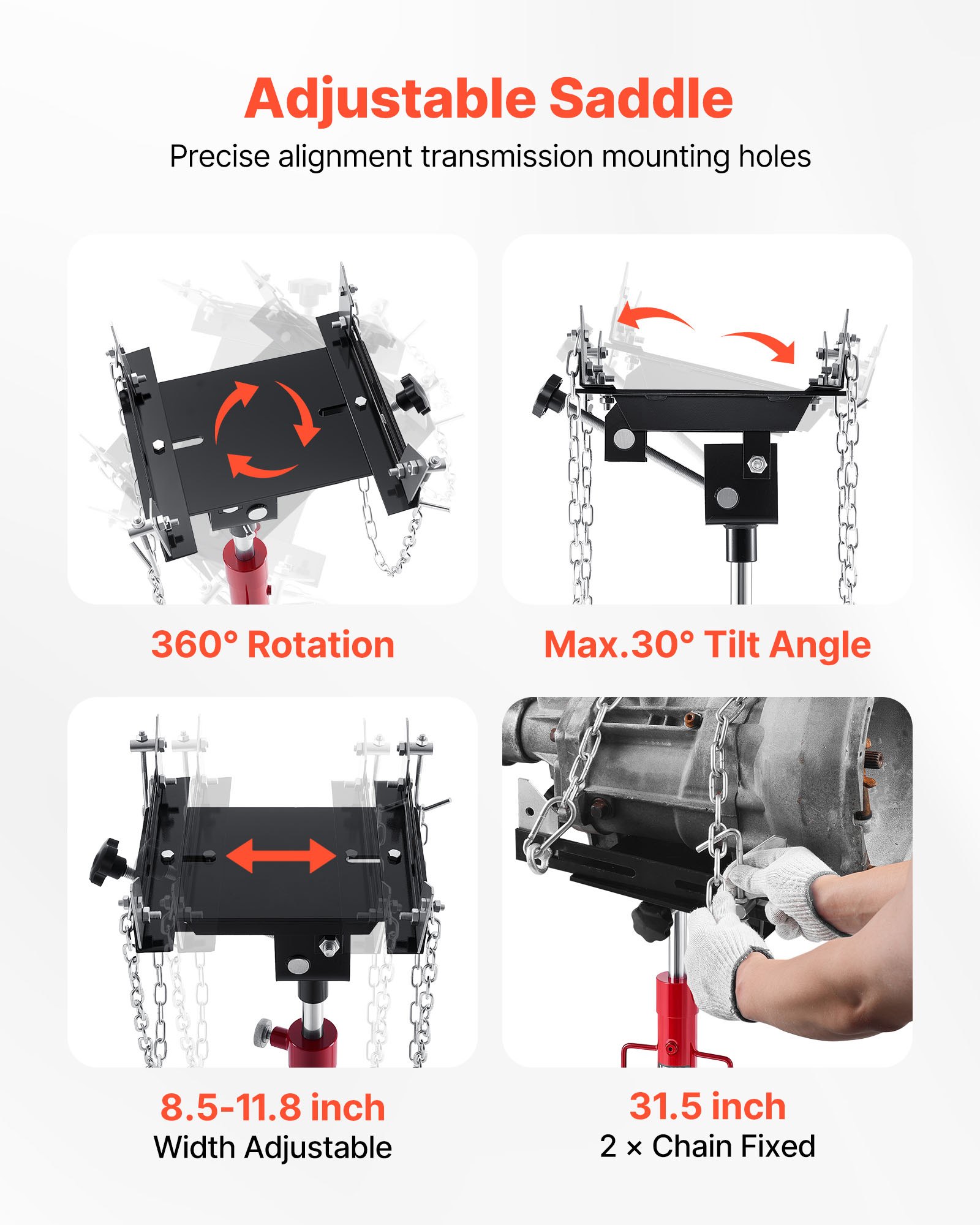 Adjustable Saddle

Precise alignment transmission mounting holes

360° Rotation

Max.30° Tilt Angle

8.5-11.8 inch
Width Adjustable

31.5 inch
2 × Chain Fixed