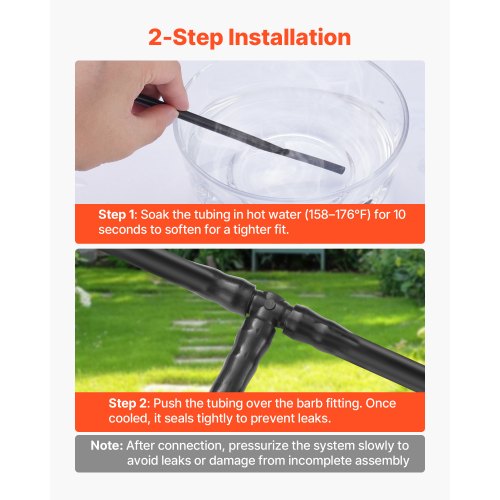 2-Step Installation

Step 1: Soak the tubing in hot water (158–176°F) for 10 seconds to soften for a tighter fit.

Step 2: Push the tubing over the barb fitting. Once cooled, it seals tightly to prevent leaks.

Note: After connection, pressurize the system slowly to avoid leaks or damage from incomplete assembly