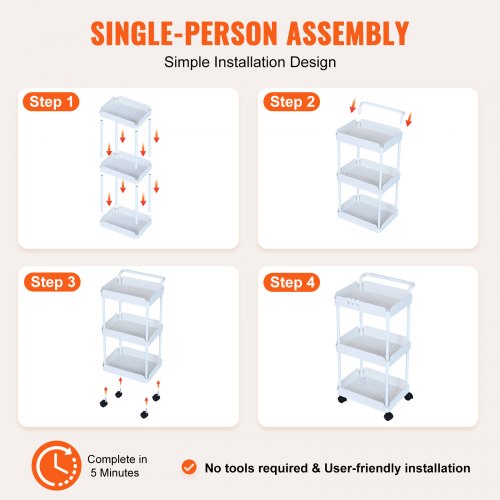 SINGLE-PERSON ASSEMBLY

Simple Installation Design

Step 1

Step 2

Step 3

Step 4

Complete in 5 Minutes

No tools required & User-friendly installation