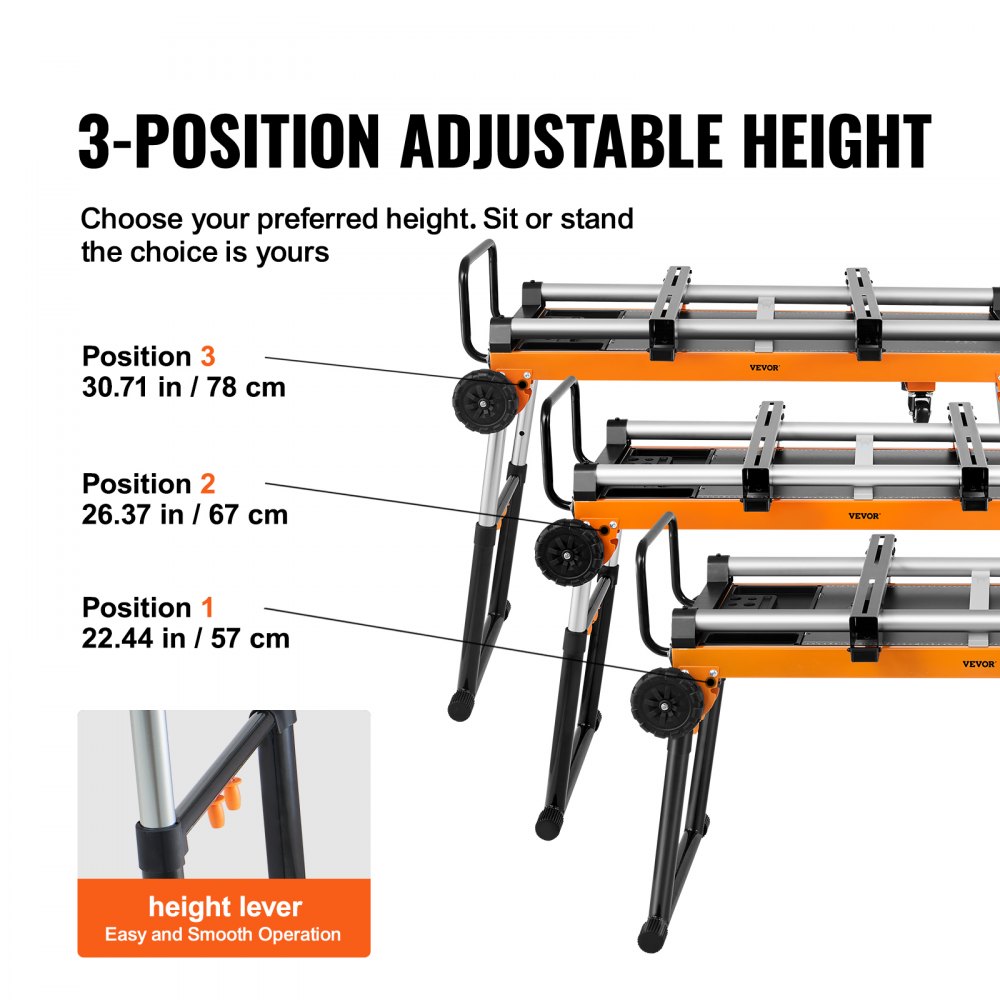 3-POSITION ADJUSTABLE HEIGHT

Choose your preferred height. Sit or stand the choice is yours

Position 3
30.71 in / 78 cm

Position 2
26.37 in / 67 cm

Position 1
22.44 in / 57 cm

VEVOR

VEVOR

VEVOR

height lever
Easy and Smooth Operation