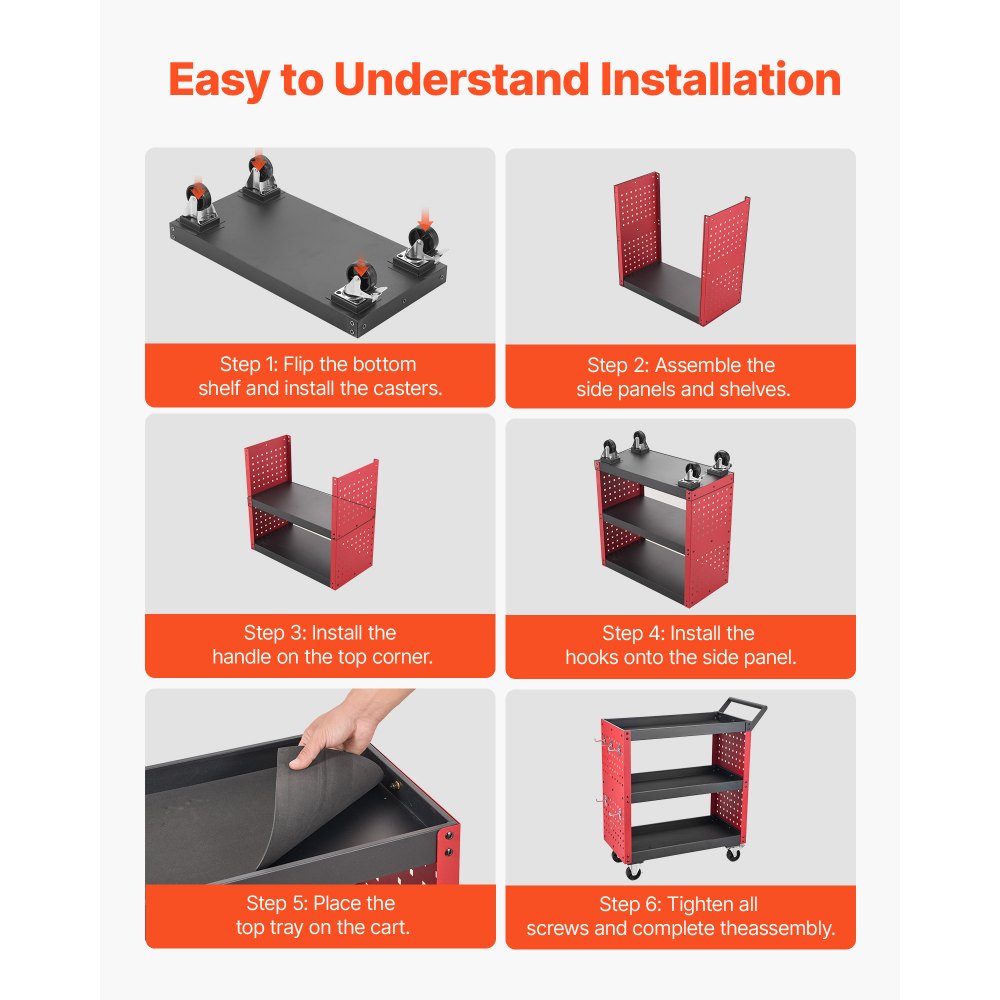 Easy to Understand Installation

Step 1: Flip the bottom shelf and install the casters.

Step 2: Assemble the side panels and shelves.

Step 3: Install the handle on the top corner.

Step 4: Install the hooks onto the side panel.

Step 5: Place the top tray on the cart.

Step 6: Tighten all screws and complete theassembly.