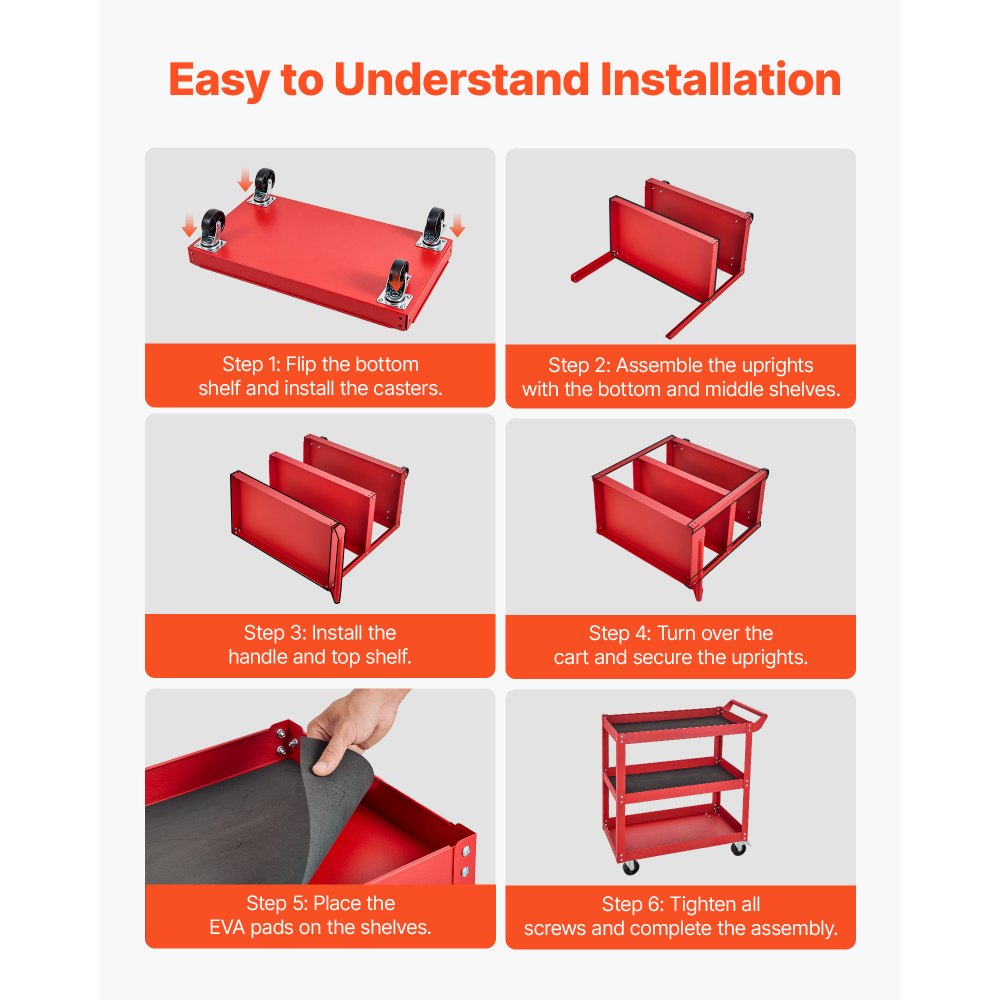 Easy to Understand Installation

Step 1: Flip the bottom shelf and install the casters.

Step 2: Assemble the uprights with the bottom and middle shelves.

Step 3: Install the handle and top shelf.

Step 4: Turn over the cart and secure the uprights.

Step 5: Place the EVA pads on the shelves.

Step 6: Tighten all screws and complete the assembly.