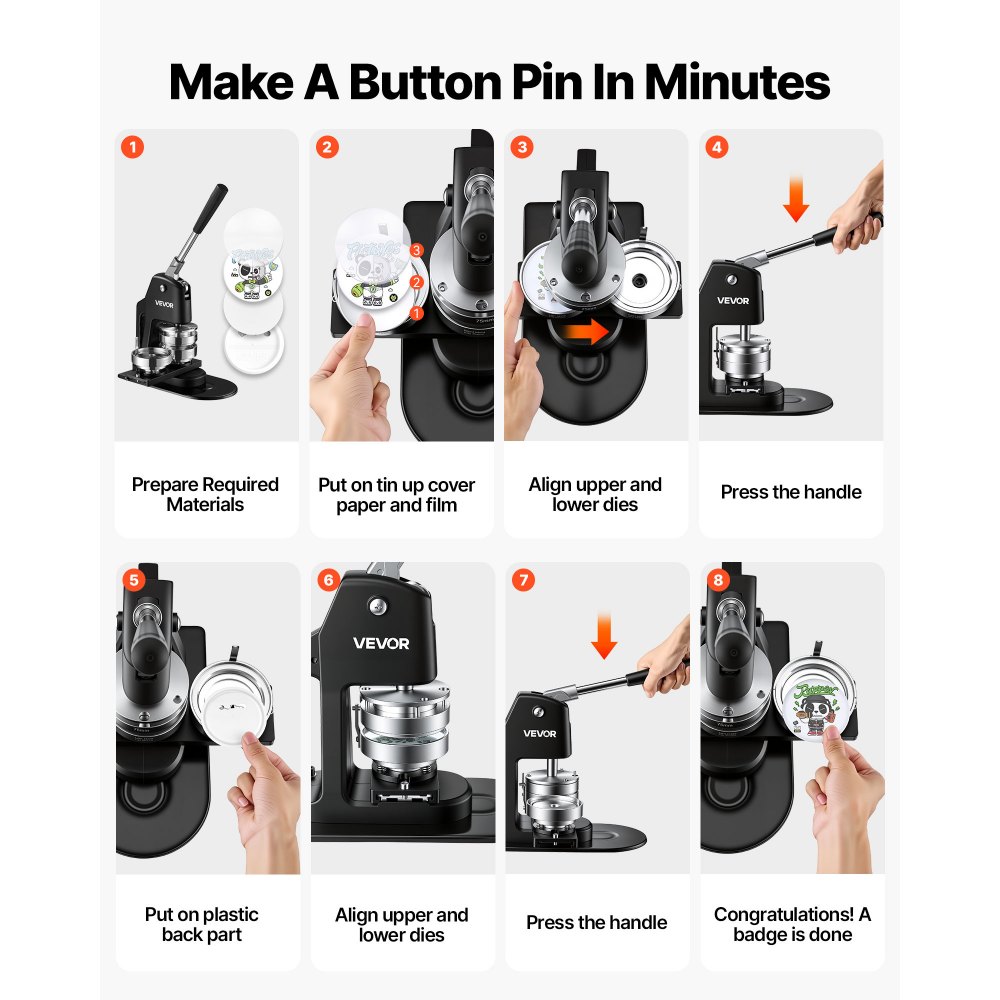 Make A Button Pin In Minutes

1

VEVOR

Prepare Required Materials

2

3

2

1

Put on tin up cover paper and film

3

Align upper and lower dies

4

VEVOR

Press the handle

5

Put on plastic back part

6

VEVOR

Align upper and lower dies

7

VEVOR

Press the handle

8

Congratulations! A badge is done