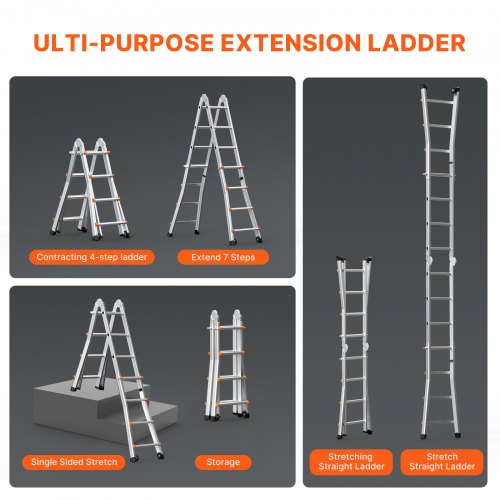 ULTI-PURPOSE EXTENSION LADDER

Contracting 4-step ladder

Extend 7 Steps

Single Sided Stretch

Storage

Stretching Straight Ladder

Stretch Straight Ladder