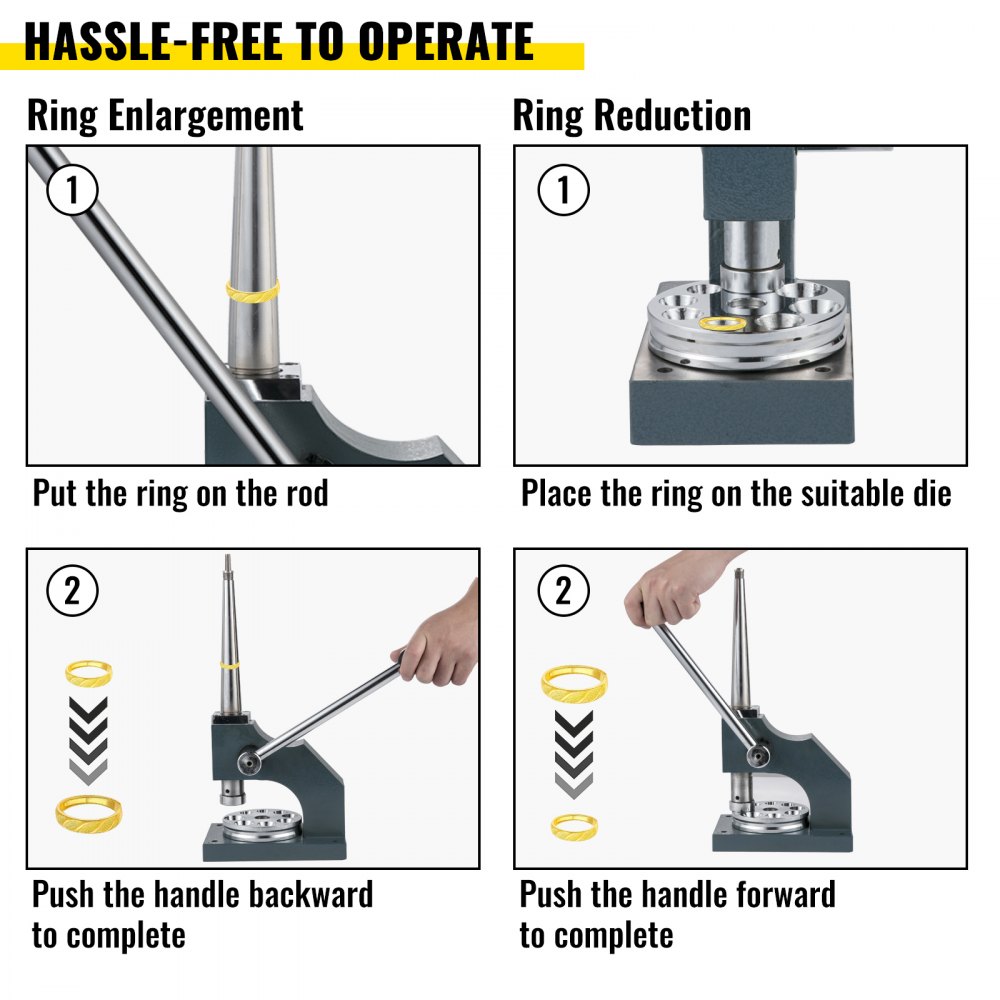 HASSLE-FREE TO OPERATE

Ring Enlargement

1

Put the ring on the rod

2

Push the handle backward to complete

Ring Reduction

1

Place the ring on the suitable die

2

Push the handle forward to complete