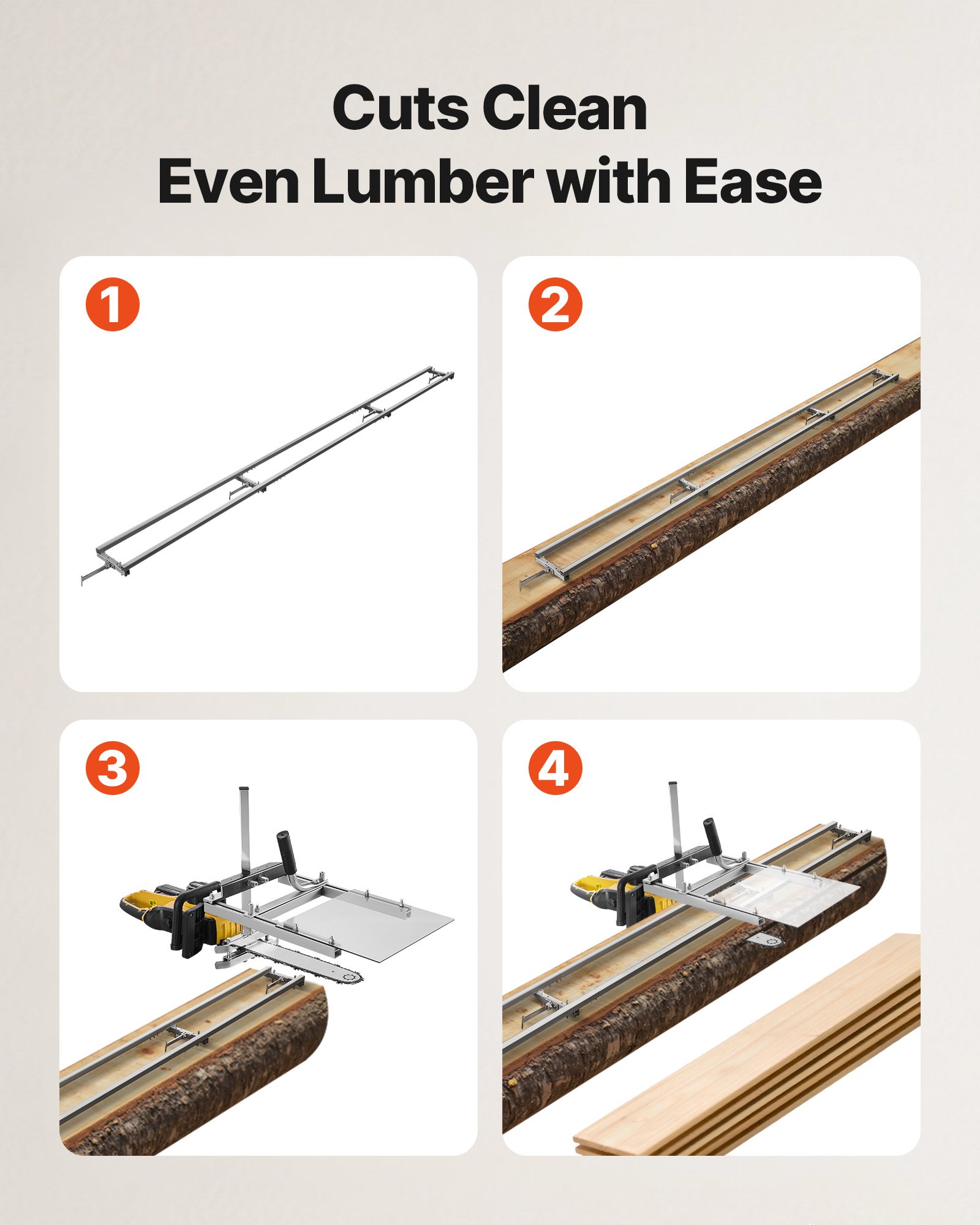 Cuts Clean
Even Lumber with Ease

1

2

3

4